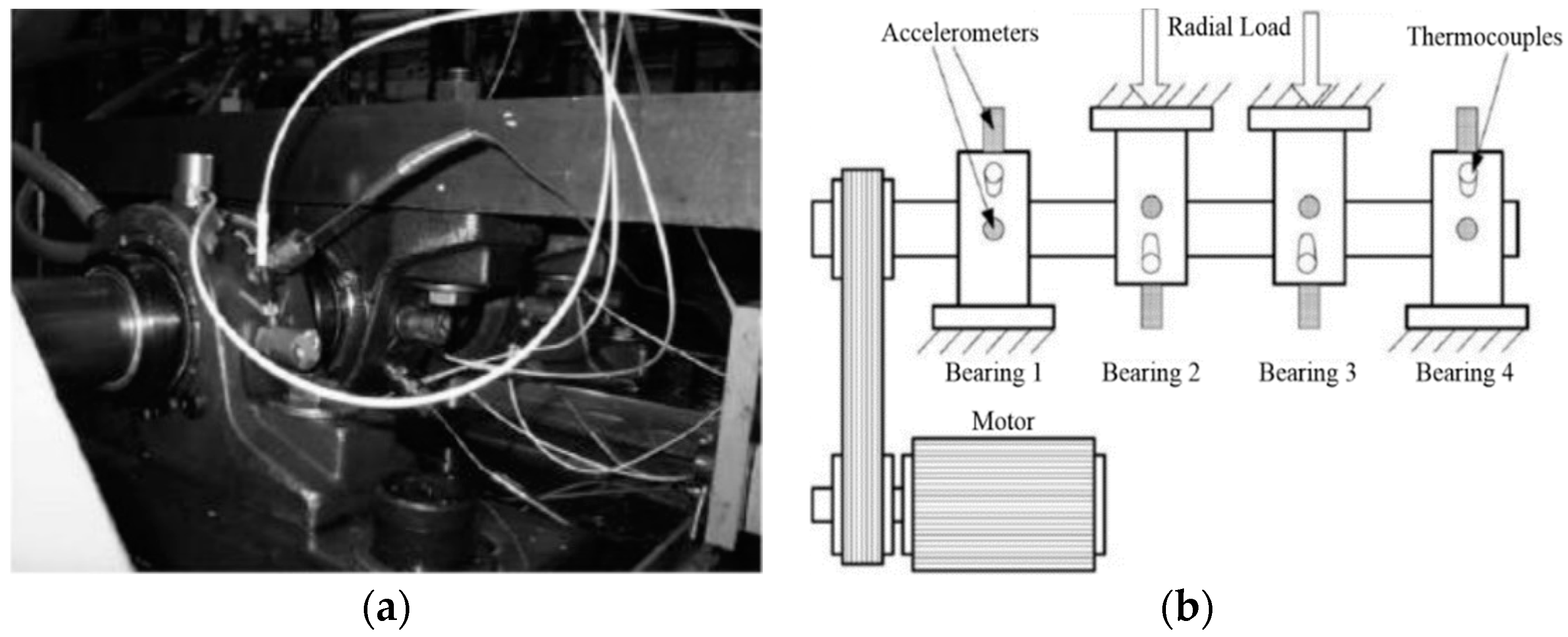 Accelerometers
Radial Load
Thermocouples
Bearing 1
Bearing 2
Bearing 3
Bearing 4
Motor
(a)
(b)