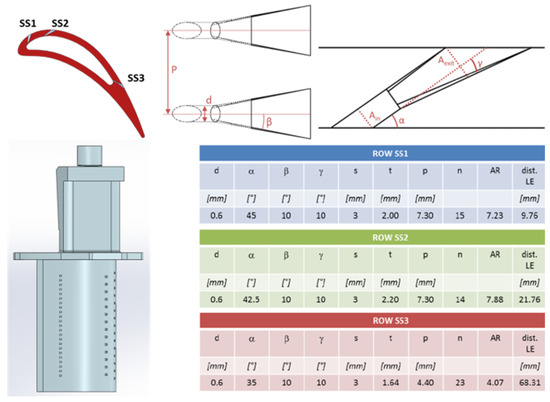 SS1 SS2

SS3

P

d

β

$A_{exit}$

γ

$A_{in}$

α

ROW SS1

| d | α | β | γ | s | t | p | n | AR | dist. LE |
|---|---|---|---|---|---|---|---|---|---|
| [mm] | [°] | [°] | [°] | [mm] | [mm] | [mm] | | | [mm] |
| 0.6 | 45 | 10 | 10 | 3 | 2.00 | 7.30 | 15 | 7.23 | 9.76 |

ROW SS2

| d | α | β | γ | s | t | p | n | AR | dist. LE |
|---|---|---|---|---|---|---|---|---|---|
| [mm] | [°] | [°] | [°] | [mm] | [mm] | [mm] | | | [mm] |
| 0.6 | 42.5 | 10 | 10 | 3 | 2.20 | 7.30 | 14 | 7.88 | 21.76 |

ROW SS3

| d | α | β | γ | s | t | p | n | AR | dist. LE |
|---|---|---|---|---|---|---|---|---|---|
| [mm] | [°] | [°] | [°] | [mm] | [mm] | [mm] | | | [mm] |
| 0.6 | 35 | 10 | 10 | 3 | 1.64 | 4.40 | 23 | 4.07 | 68.31 |