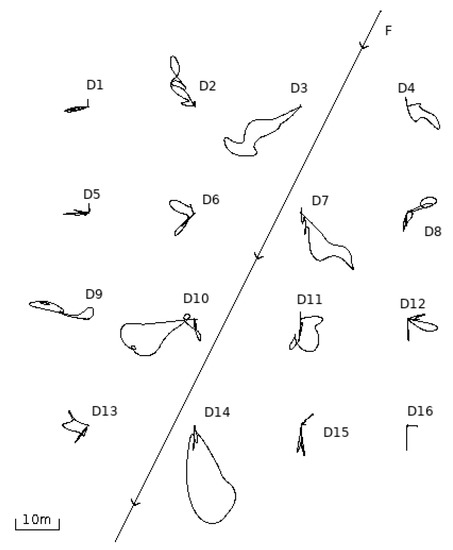 F

D1

D2

D3

D4

D5

D6

D7

D8

D9

D10

D11

D12

D13

D14

D15

D16

10m