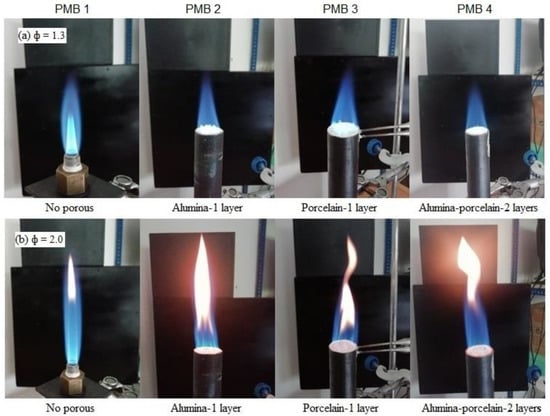 PMB 1 PMB 2 PMB 3 PMB 4

(a) $\phi = 1.3$

No porous

Alumina-1 layer

Porcelain-1 layer

Alumina-porcelain-2 layers

(b) $\phi = 2.0$

No porous

Alumina-1 layer

Porcelain-1 layer

Alumina-porcelain-2 layers