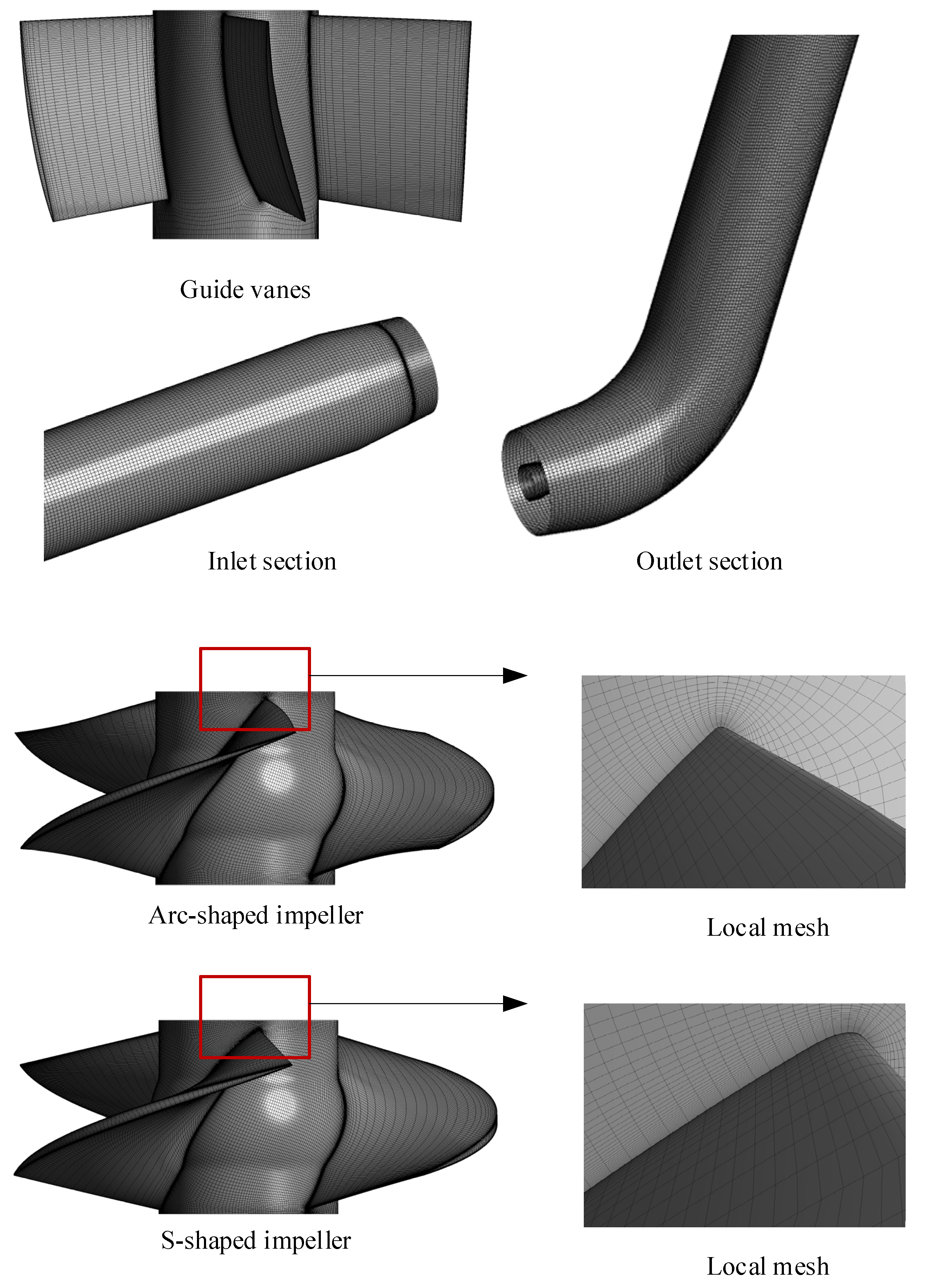 Guide vanes

Inlet section

Outlet section

Arc-shaped impeller

Local mesh

S-shaped impeller

Local mesh