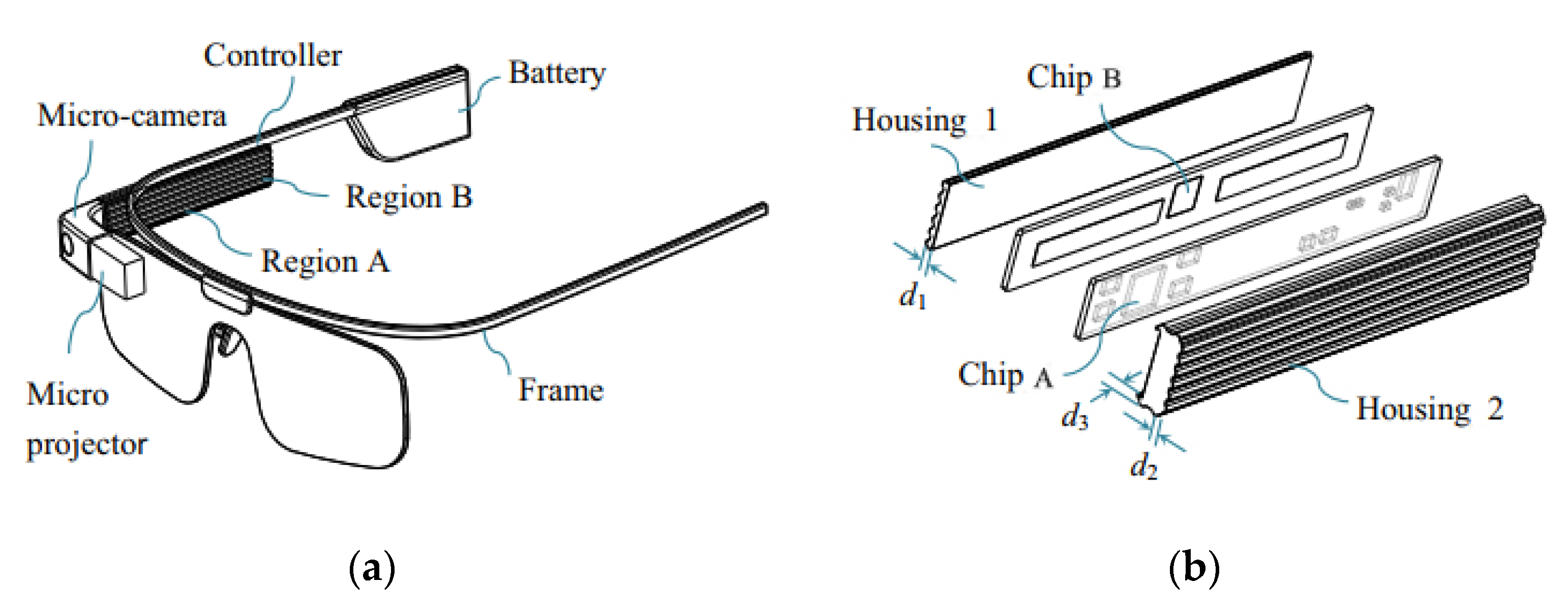 Controller

Battery

Micro-camera

Region B

Region A

Micro projector

Frame

(a)

Chip B

Housing 1

$d_1$

Chip A

$d_3$

$d_2$

Housing 2

(b)