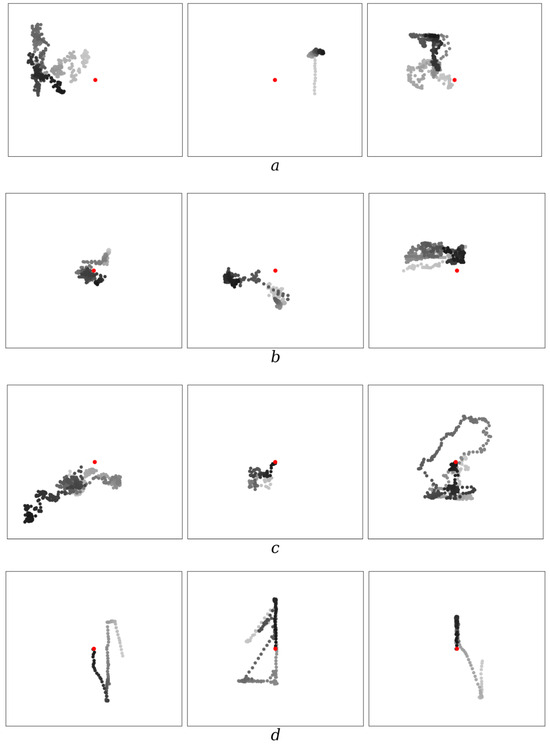 a

b

c

d