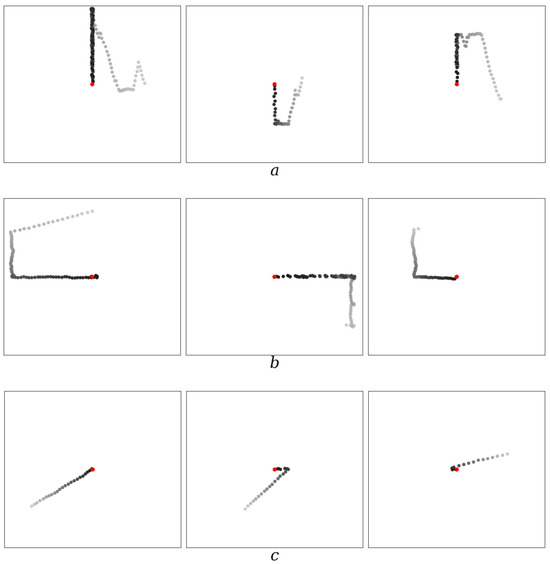 a

b

c