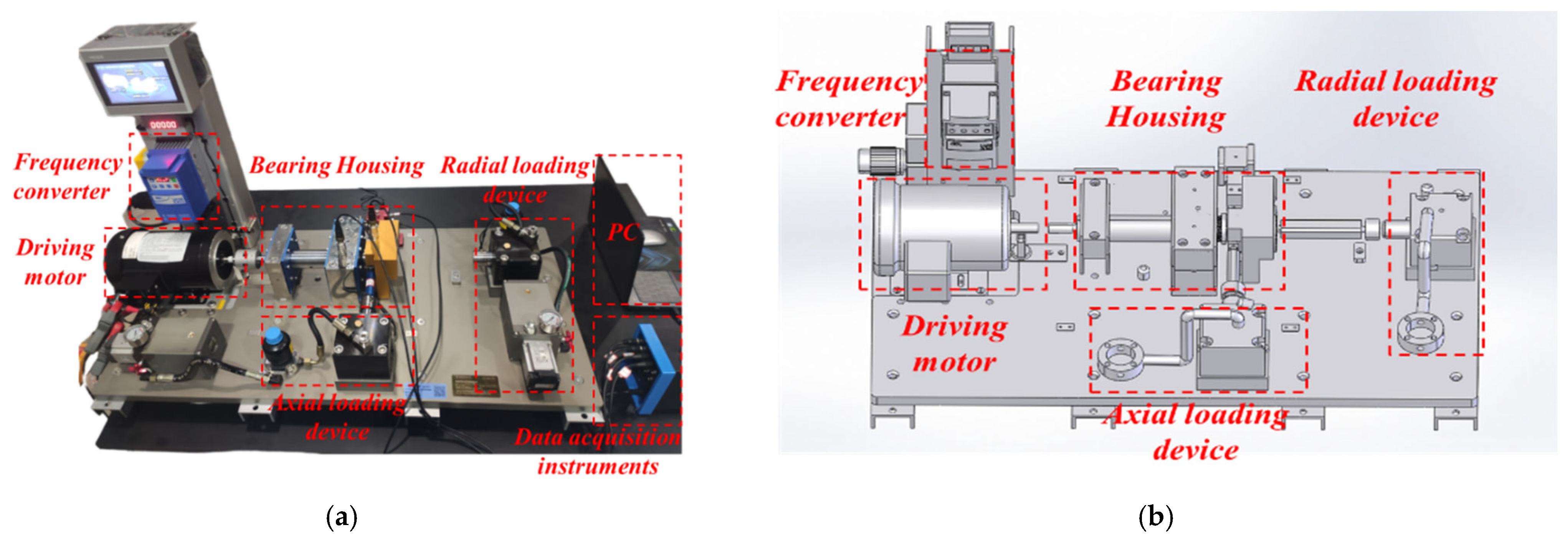 Frequency converter

Bearing Housing

Radial loading device

PC

Driving motor

Axial loading device

Data acquisition instruments

(a)

Frequency converter

Bearing Housing

Radial loading device

Driving motor

Axial loading device

(b)