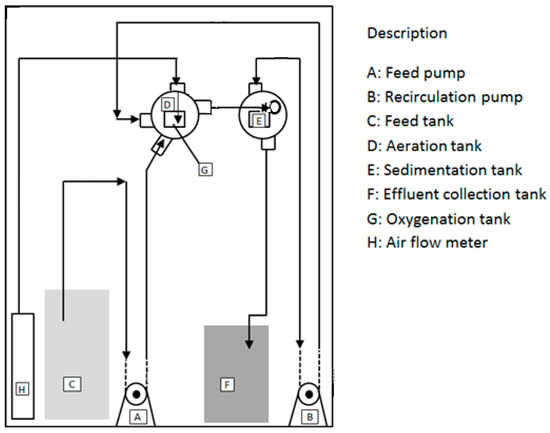 D

E

G

H

C

A

F

B

Description

A: Feed pump

B: Recirculation pump

C: Feed tank

D: Aeration tank

E: Sedimentation tank

F: Effluent collection tank

G: Oxygenation tank

H: Air flow meter