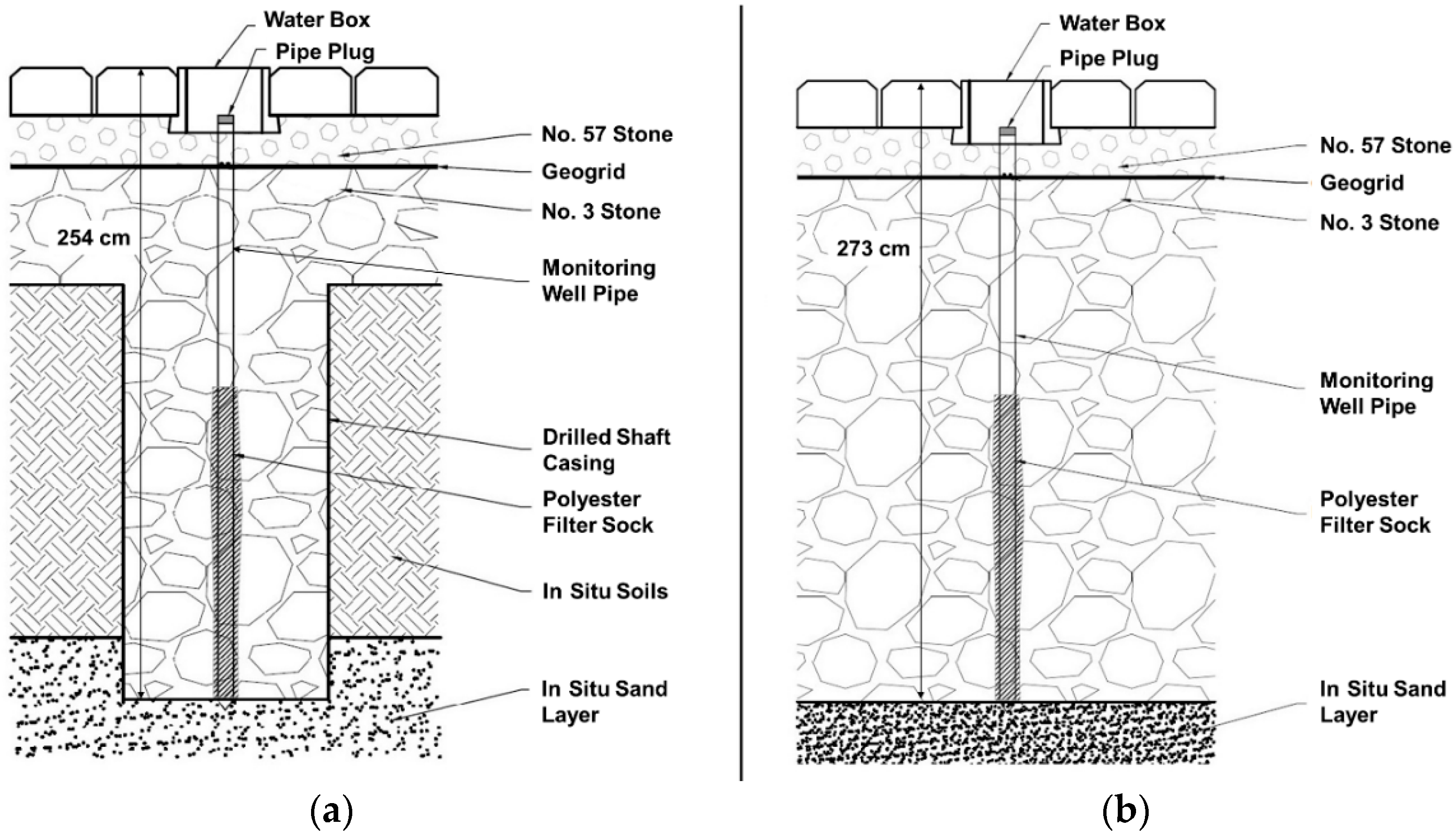 Water Box
Pipe Plug
No. 57 Stone
Geogrid
No. 3 Stone
254 cm
Monitoring Well Pipe
Drilled Shaft Casing
Polyester Filter Sock
In Situ Soils
In Situ Sand Layer

(a)

Water Box
Pipe Plug
No. 57 Stone
Geogrid
No. 3 Stone
273 cm
Monitoring Well Pipe
Polyester Filter Sock
In Situ Sand Layer

(b)