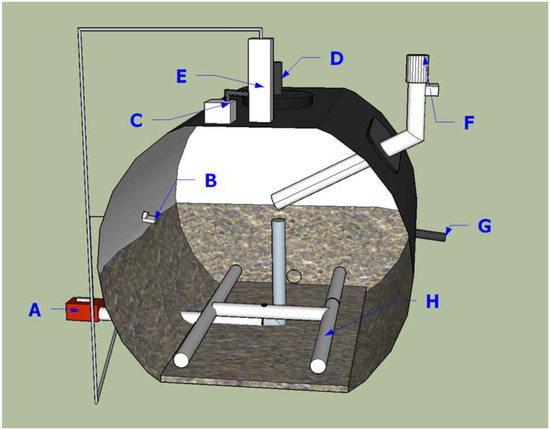 E
D
C
F
B
G
A
H