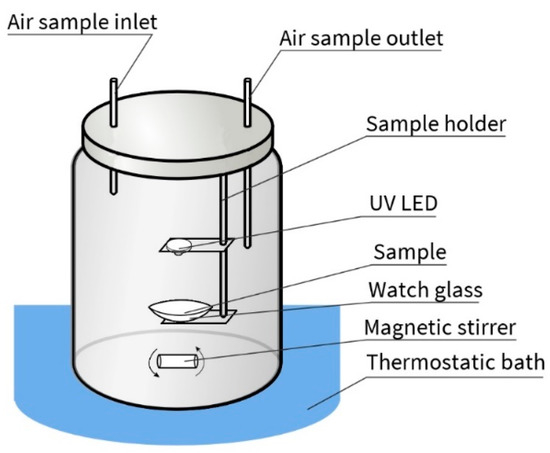 Air sample inlet
Air sample outlet
Sample holder
UV LED
Sample
Watch glass
Magnetic stirrer
Thermostatic bath