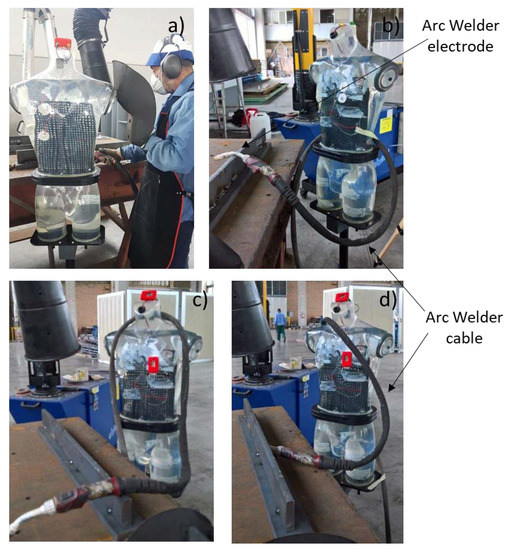 a)

b)

Arc Welder electrode

c)

d)

Arc Welder cable