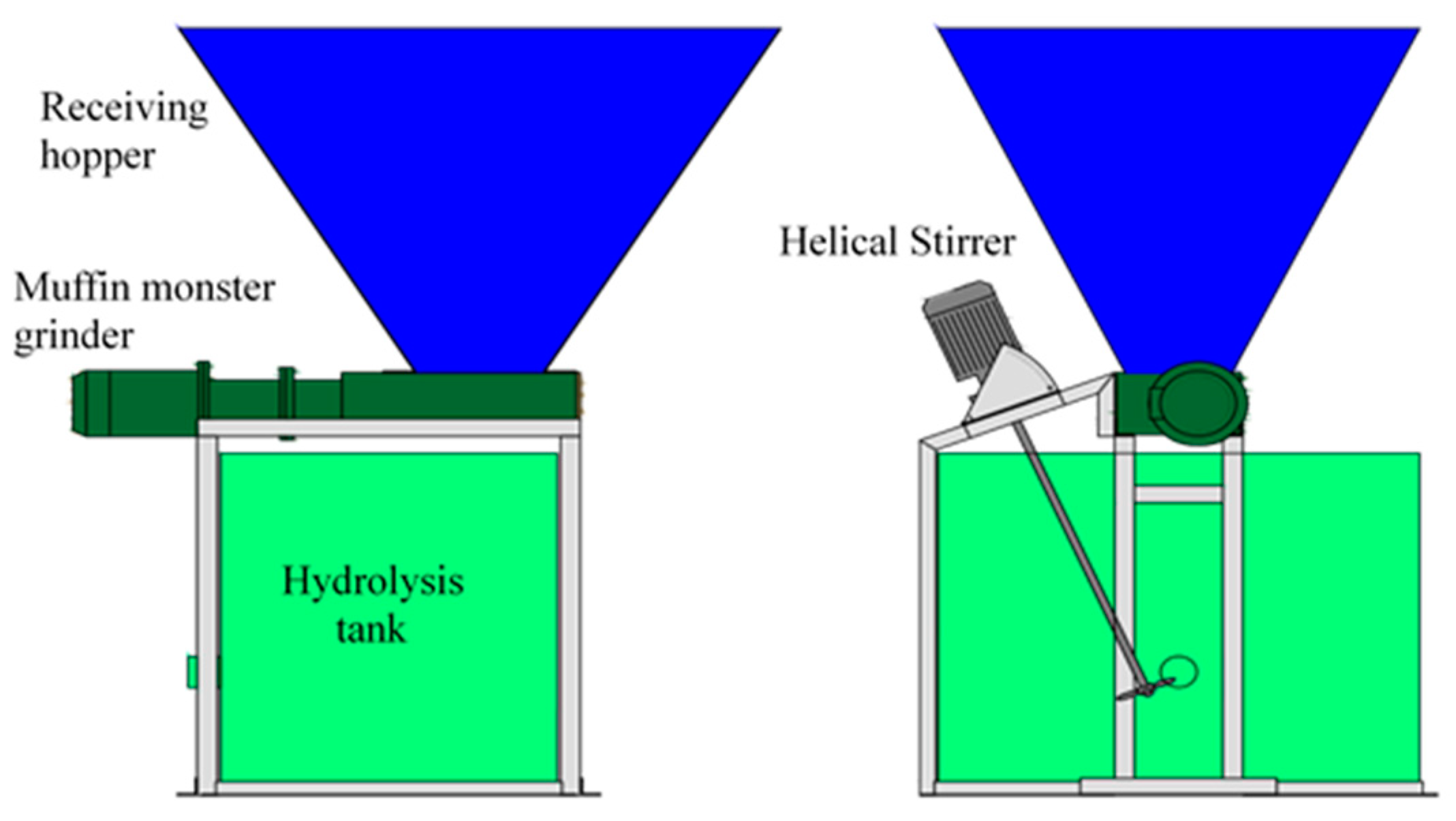 Receiving hopper

Muffin monster grinder

Hydrolysis tank

Helical Stirrer