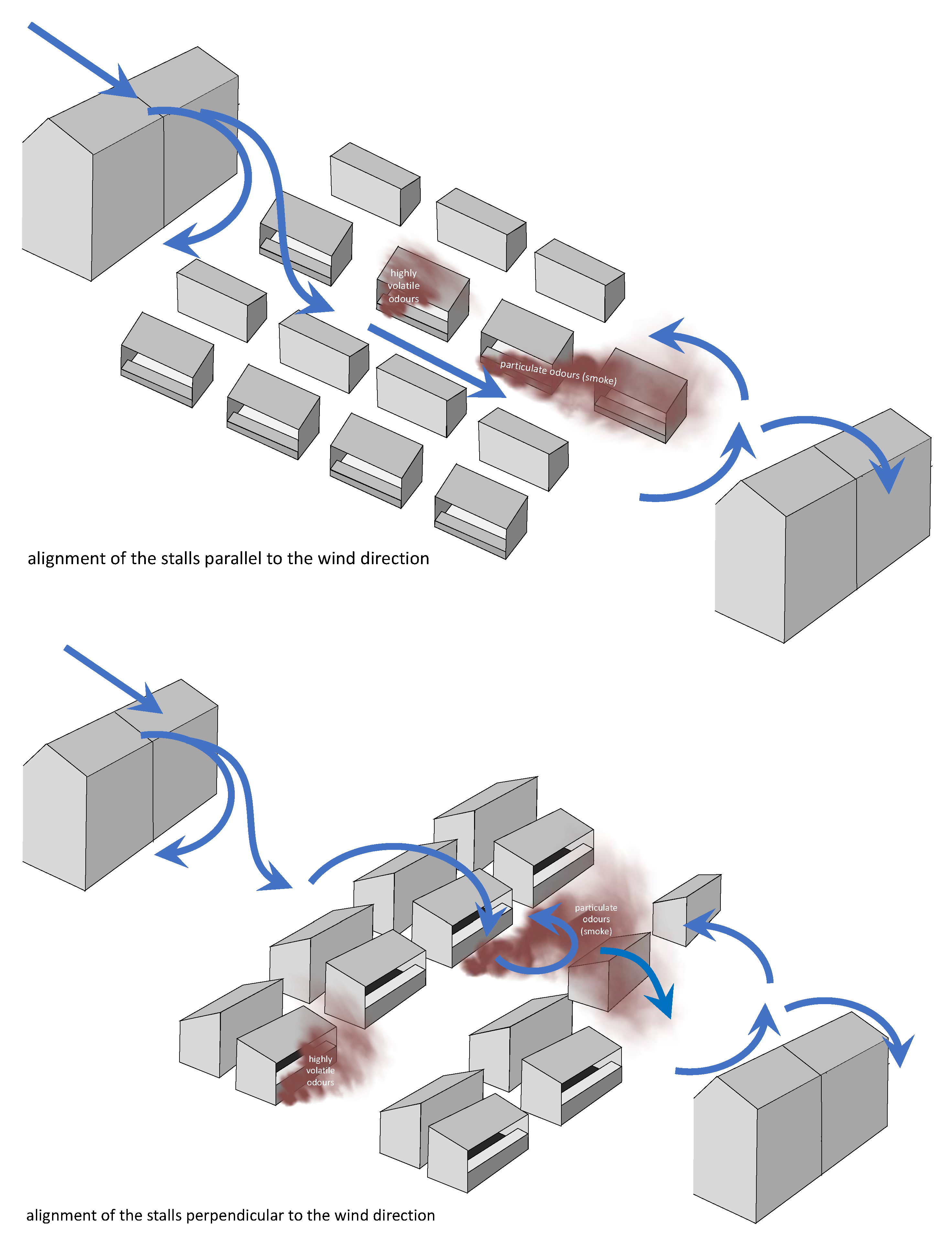 highly volatile odours

particulate odours (smoke)

alignment of the stalls parallel to the wind direction

particulate odours (smoke)

highly volatile odours

alignment of the stalls perpendicular to the wind direction