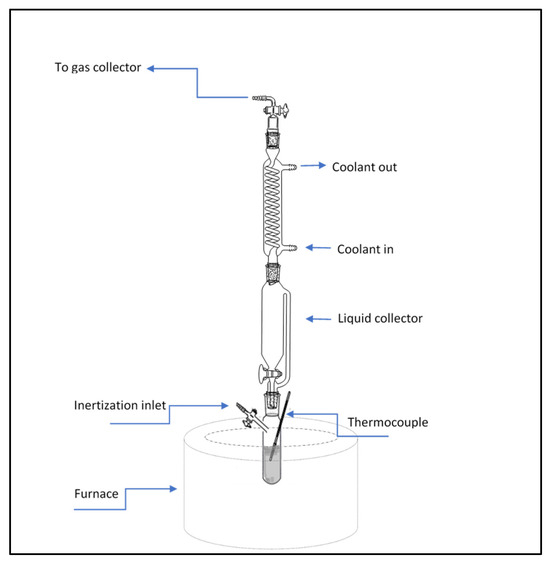 To gas collector

Coolant out

Coolant in

Liquid collector

Inertization inlet

Thermocouple

Furnace