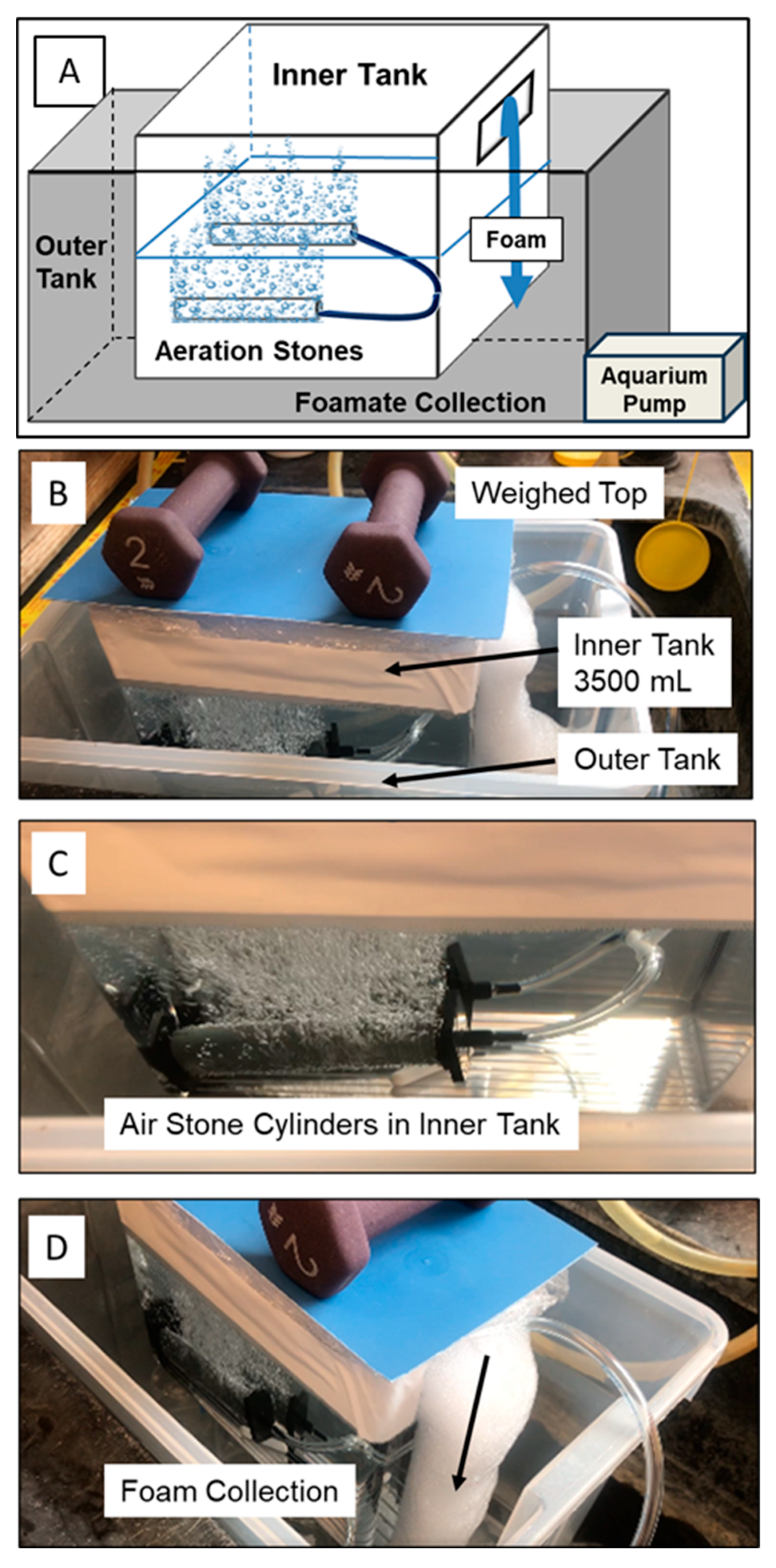 A

Inner Tank

Outer Tank

Foam

Aeration Stones

Foamate Collection

Aquarium Pump

B

2

2

Weighed Top

Inner Tank 3500 mL

Outer Tank

C

Air Stone Cylinders in Inner Tank

D

2

Foam Collection