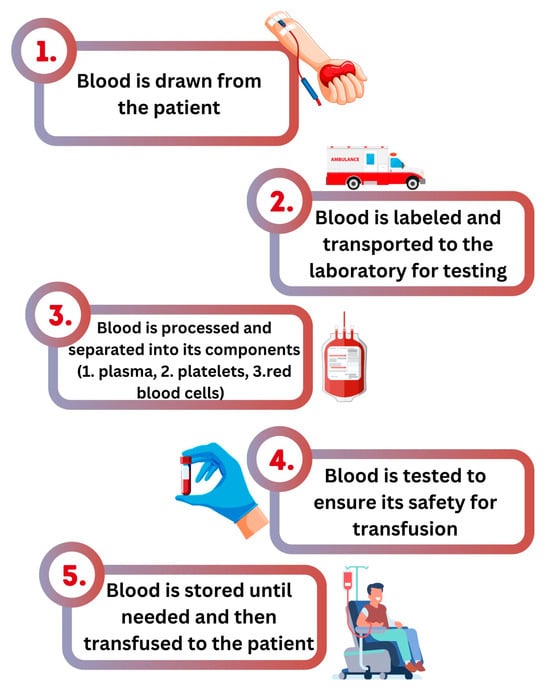 1.

Blood is drawn from the patient

AMBULANCE

2.

Blood is labeled and transported to the laboratory for testing

3.

Blood is processed and separated into its components (1. plasma, 2. platelets, 3.red blood cells)

4.

Blood is tested to ensure its safety for transfusion

5.

Blood is stored until needed and then transfused to the patient