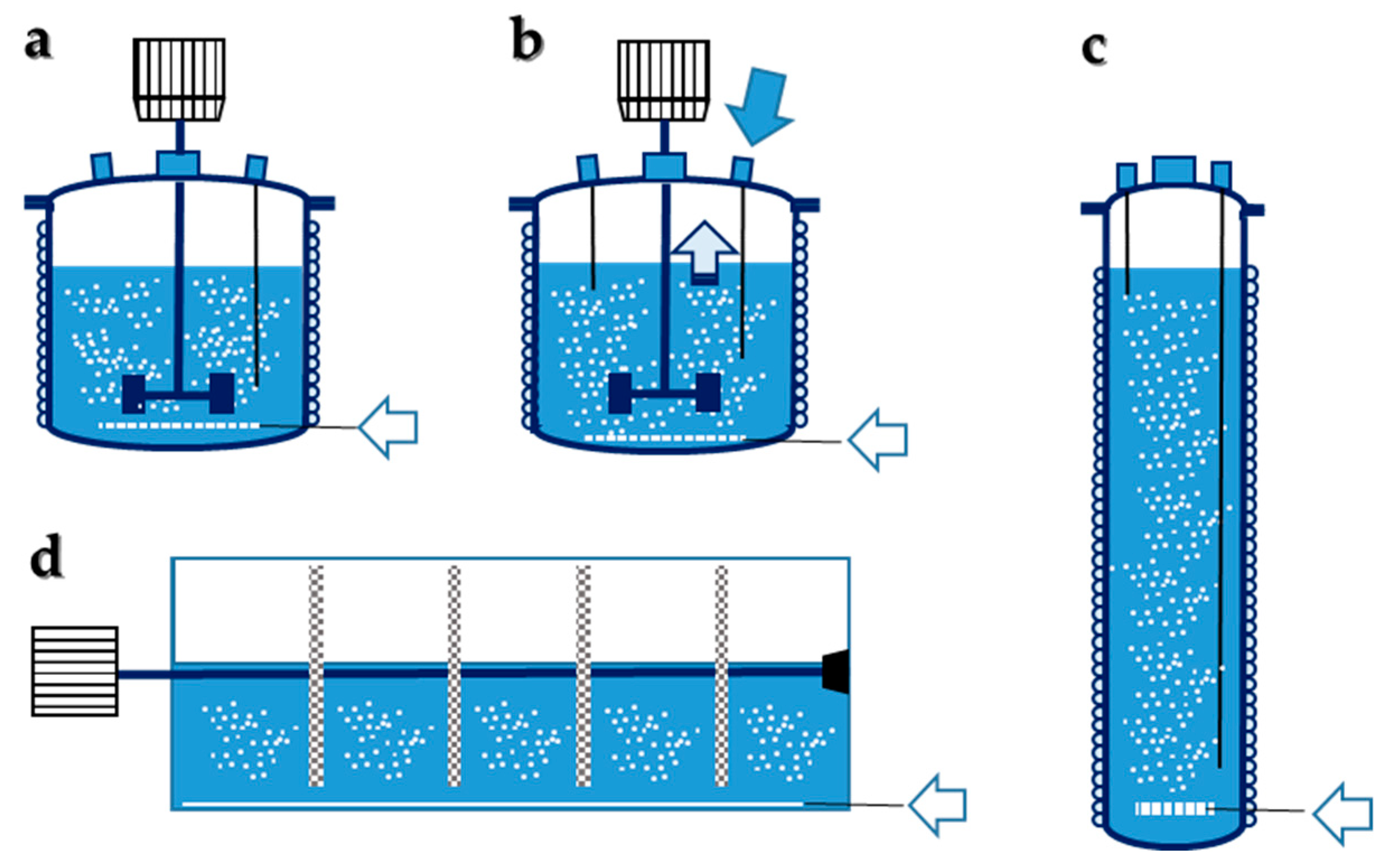 a

b

c

d