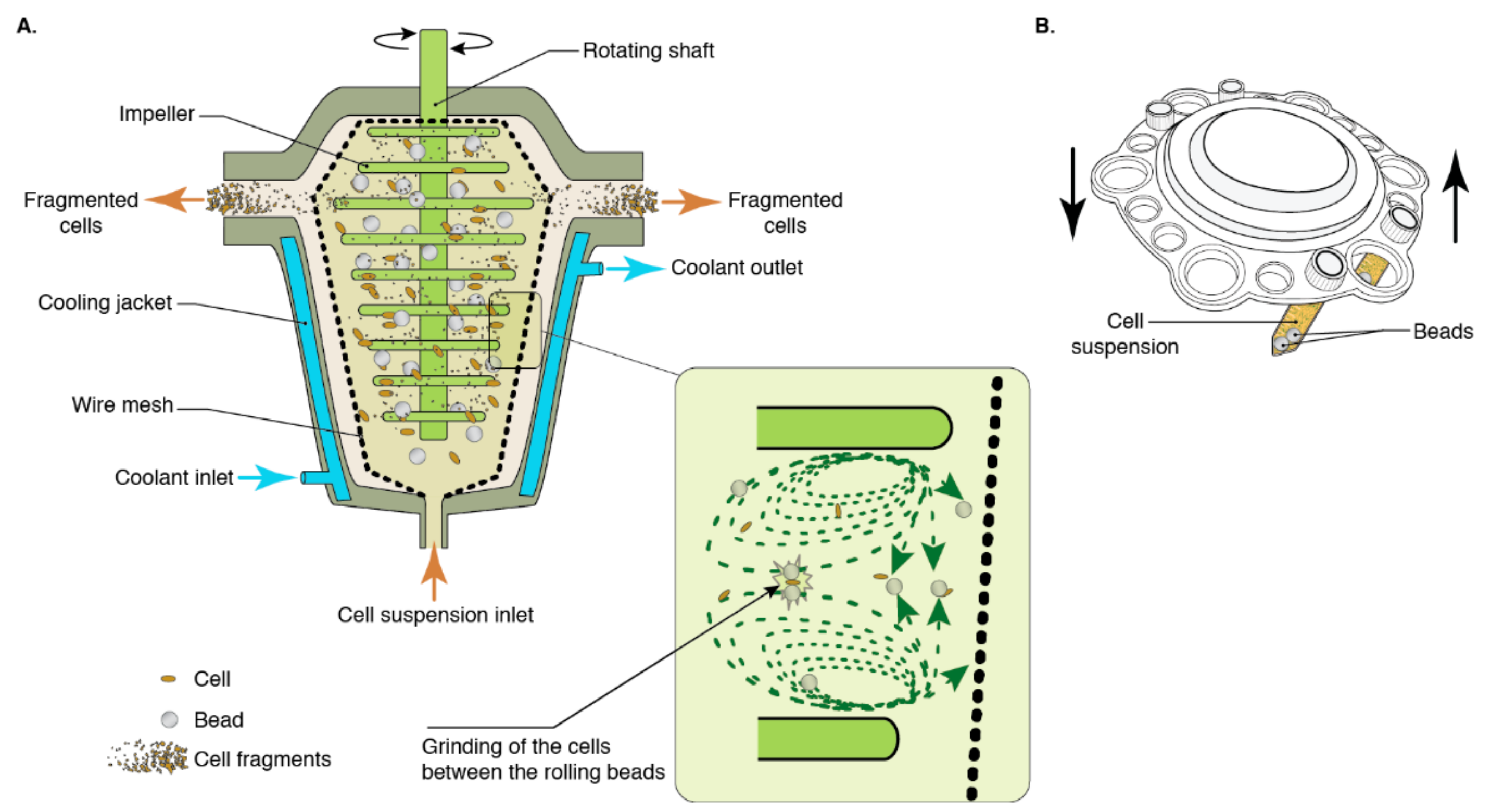 A.

Rotating shaft

Impeller

Fragmented cells

Fragmented cells

Coolant outlet

Cooling jacket

Wire mesh

Coolant inlet

Cell suspension inlet

Cell

Bead

Cell fragments

Grinding of the cells between the rolling beads

B.

Cell suspension

Beads