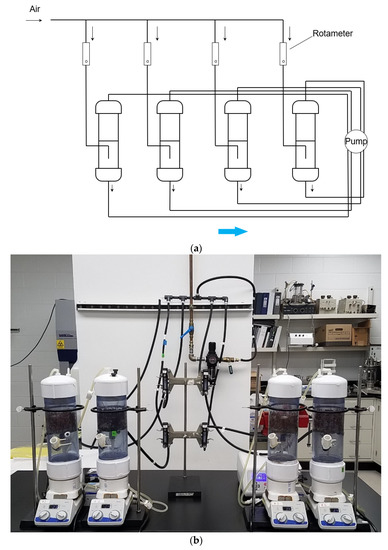 Air

Rotameter

Pump

(a)

(b)