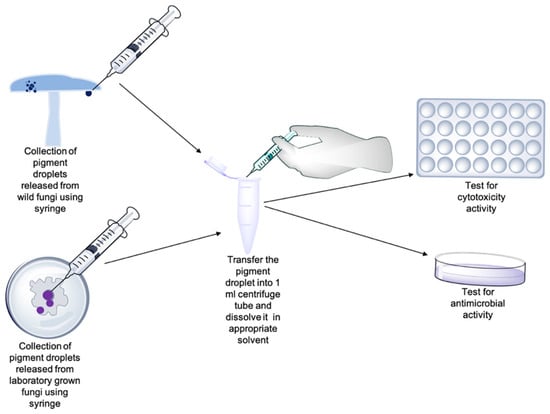 Collection of pigment droplets released from wild fungi using syringe

Collection of pigment droplets released from laboratory grown fungi using syringe

Transfer the pigment droplet into 1 ml centrifuge tube and dissolve it in appropriate solvent

Test for cytotoxicity activity

Test for antimicrobial activity