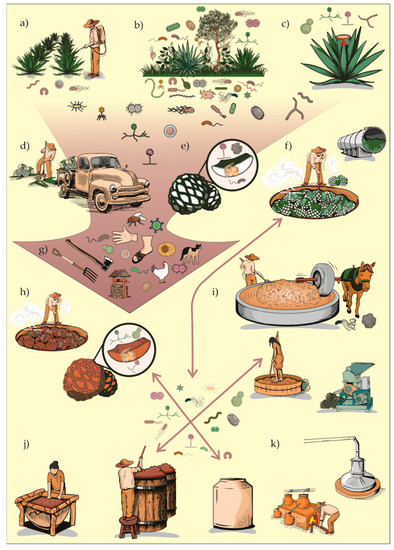 a)

b)

c)

d)

e)

f)

g)

h)

i)

j)

k)