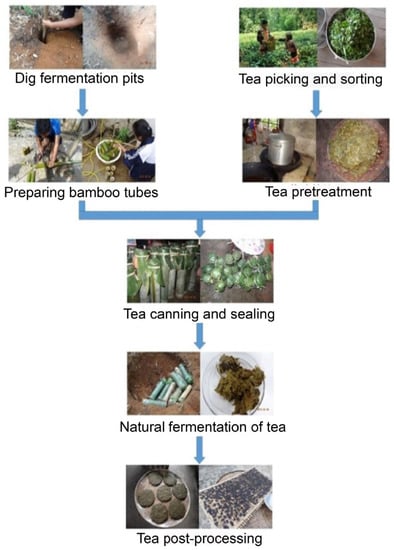 Dig fermentation pits

Tea picking and sorting

Preparing bamboo tubes

Tea pretreatment

Tea canning and sealing

Natural fermentation of tea

Tea post-processing