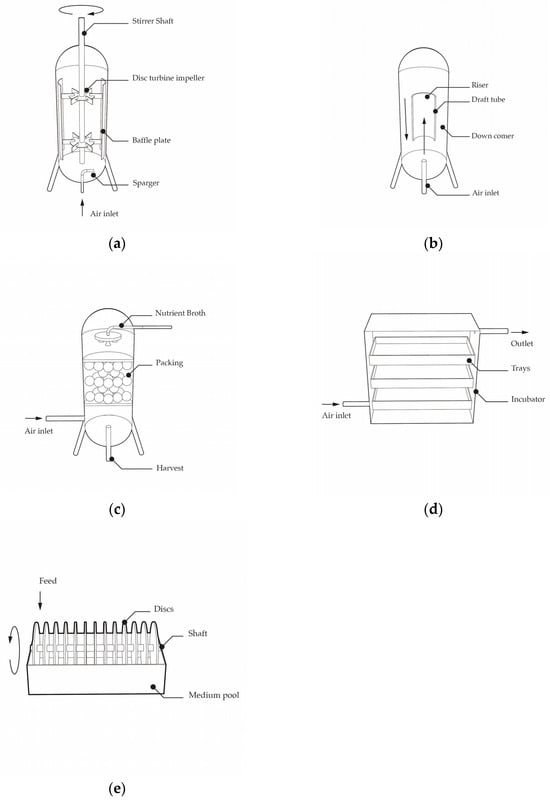 Stirrer Shaft
Disc turbine impeller
Baffle plate
Sparger
Air inlet

(a)

Riser
Draft tube
Down comer
Air inlet

(b)

Nutrient Broth
Packing
Air inlet
Harvest

(c)

Outlet
Trays
Incubator
Air inlet

(d)

Feed
Discs
Shaft
Medium pool

(e)