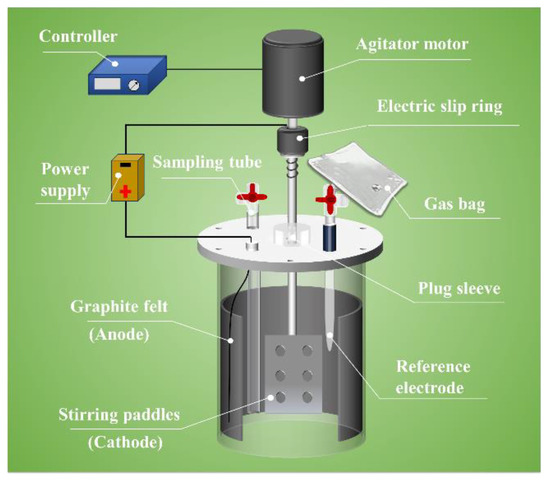 Controller

Agitator motor

Electric slip ring

Power supply

Sampling tube

Gas bag

Plug sleeve

Graphite felt
(Anode)

Reference electrode

Stirring paddles
(Cathode)