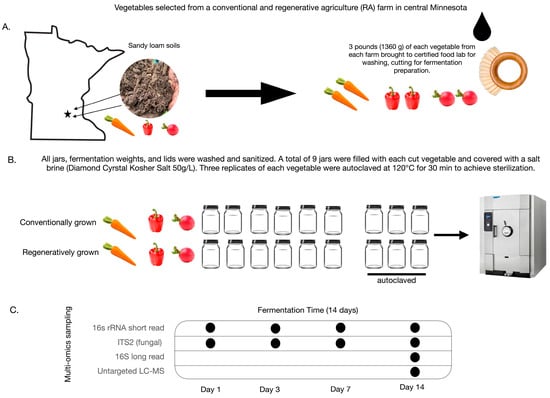 Vegetables selected from a conventional and regenerative agriculture (RA) farm in central Minnesota

A.

Sandy loam soils

3 pounds (1360 g) of each vegetable from each farm brought to certified food lab for washing, cutting for fermentation preparation.

B.

All jars, fermentation weights, and lids were washed and sanitized. A total of 9 jars were filled with each cut vegetable and covered with a salt brine (Diamond Cyrstal Kosher Salt 50g/L). Three replicates of each vegetable were autoclaved at 120°C for 30 min to achieve sterilization.

Conventionally grown

Regeneratively grown

autoclaved

C.

Multi-omics sampling

Fermentation Time (14 days)

16s rRNA short read

ITS2 (fungal)

16S long read

Untargeted LC-MS

Day 1

Day 3

Day 7

Day 14