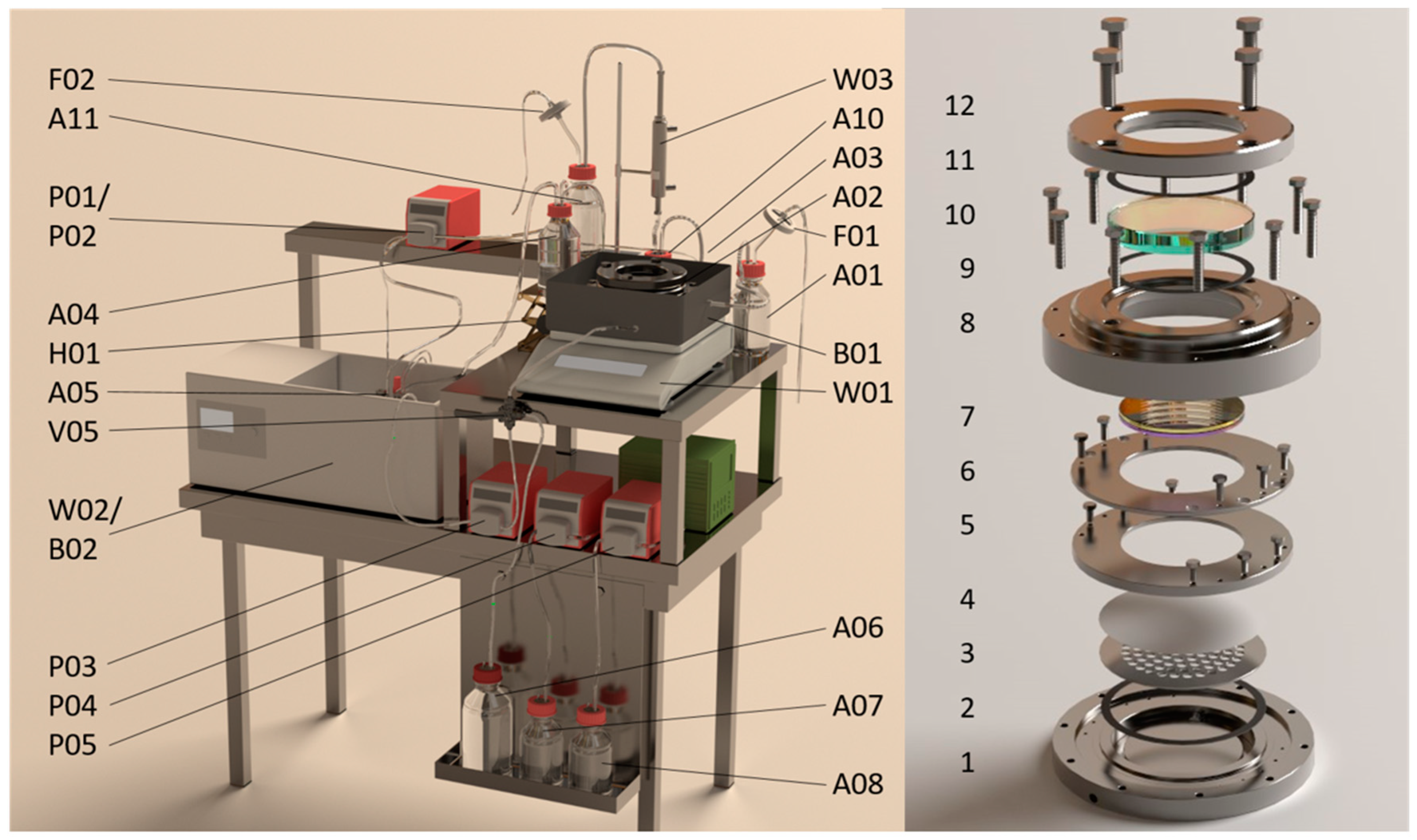 F02
A11
P01/
P02
A04
H01
A05
V05
W02/
B02
P03
P04
P05

W03
A10
A03
A02
F01
A01
B01
W01
A06
A07
A08

12
11
10
9
8
7
6
5
4
3
2
1