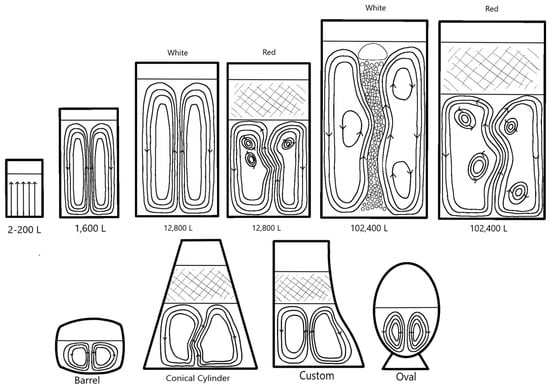 White

Red

White

Red

2-200 L

1,600 L

12,800 L

12,800 L

102,400 L

102,400 L

Barrel

Conical Cylinder

Custom

Oval