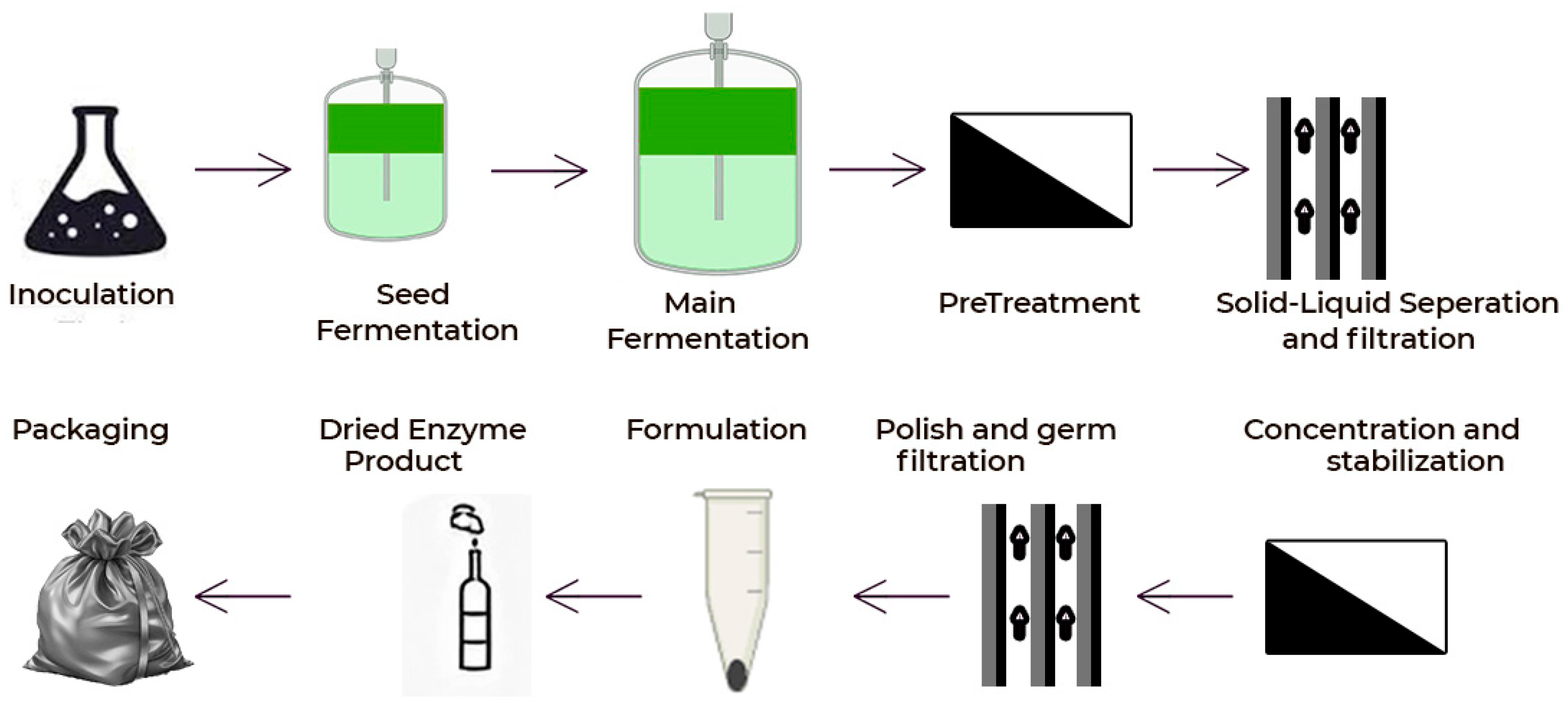 Inoculation

Seed Fermentation

Main Fermentation

PreTreatment

Solid-Liquid Seperation and filtration

Packaging

Dried Enzyme Product

Formulation

Polish and germ filtration

Concentration and stabilization