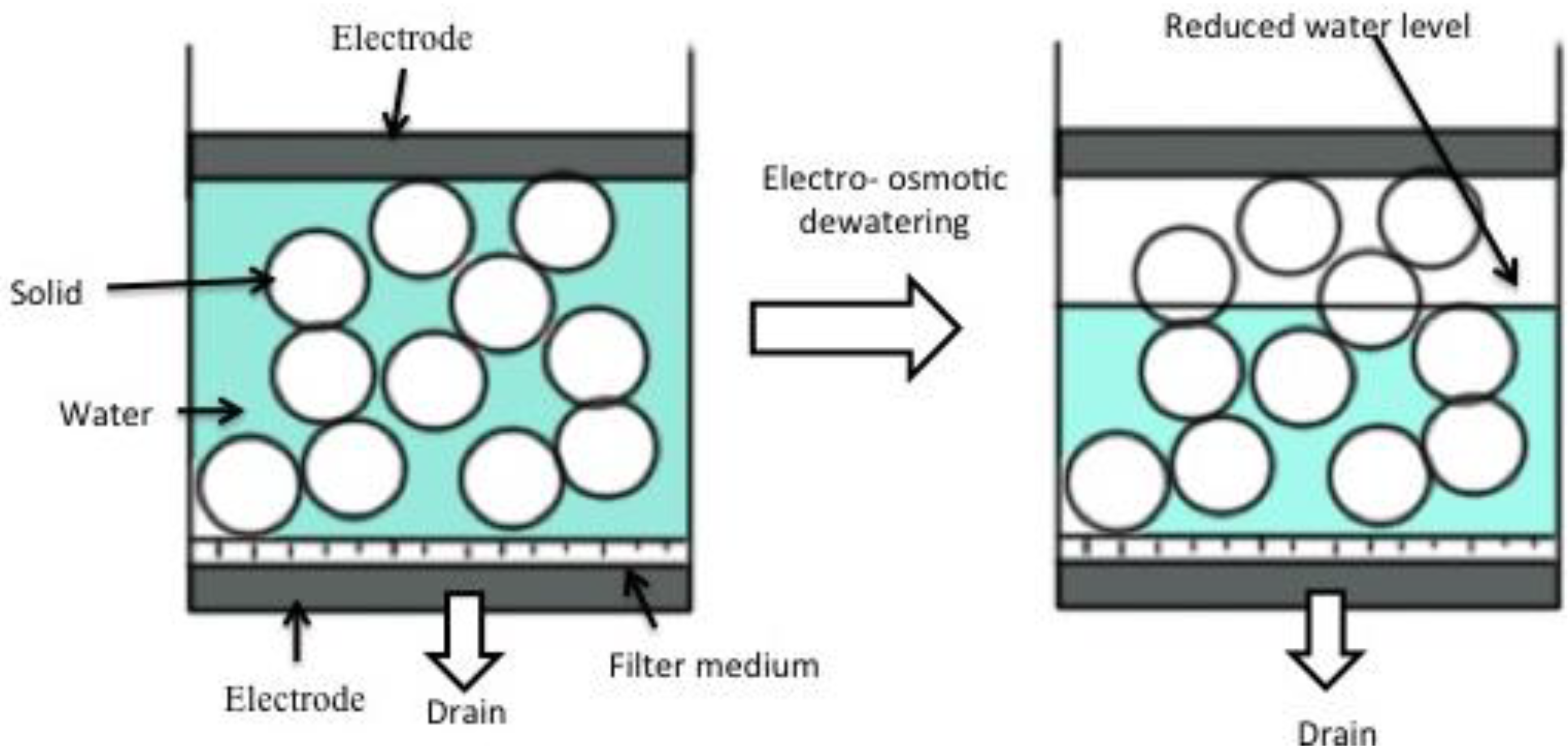 Electrode

Solid

Water

Electrode

Drain

Filter medium

Electro- osmotic dewatering

Reduced water level

Drain