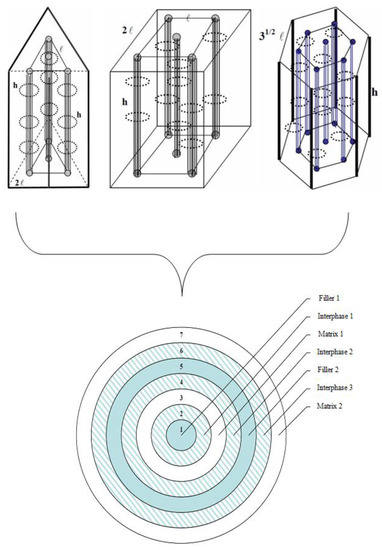 $\ell$
h
h
$2\ell$

$2\ell$
$\ell$
h

$3^{1/2}\ell$
h

Filler 1
Interphase 1
Matrix 1
Interphase 2
Filler 2
Interphase 3
Matrix 2

7
6
5
4
3
2
1