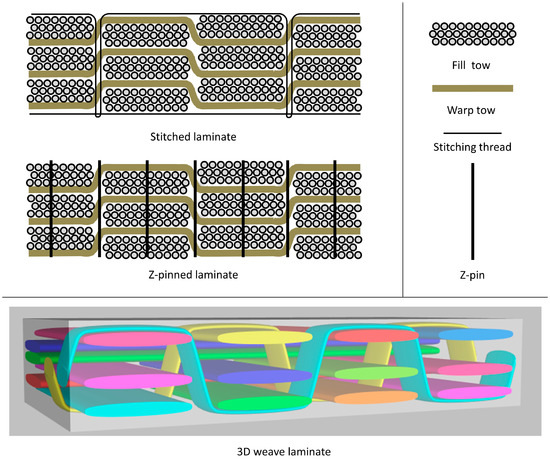 Stitched laminate

Z-pinned laminate

Fill tow

Warp tow

Stitching thread

Z-pin

3D weave laminate