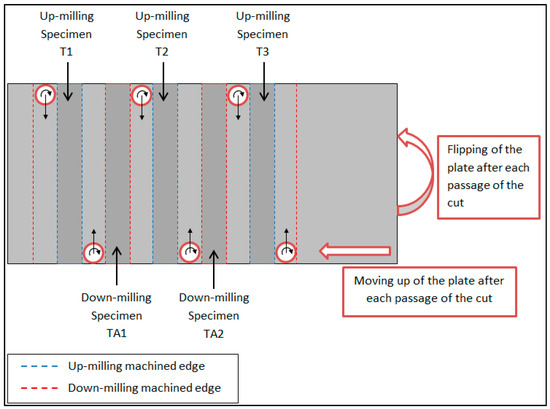 Up-milling Specimen T1

Up-milling Specimen T2

Up-milling Specimen T3

Flipping of the plate after each passage of the cut

Moving up of the plate after each passage of the cut

Down-milling Specimen TA1

Down-milling Specimen TA2

Up-milling machined edge

Down-milling machined edge