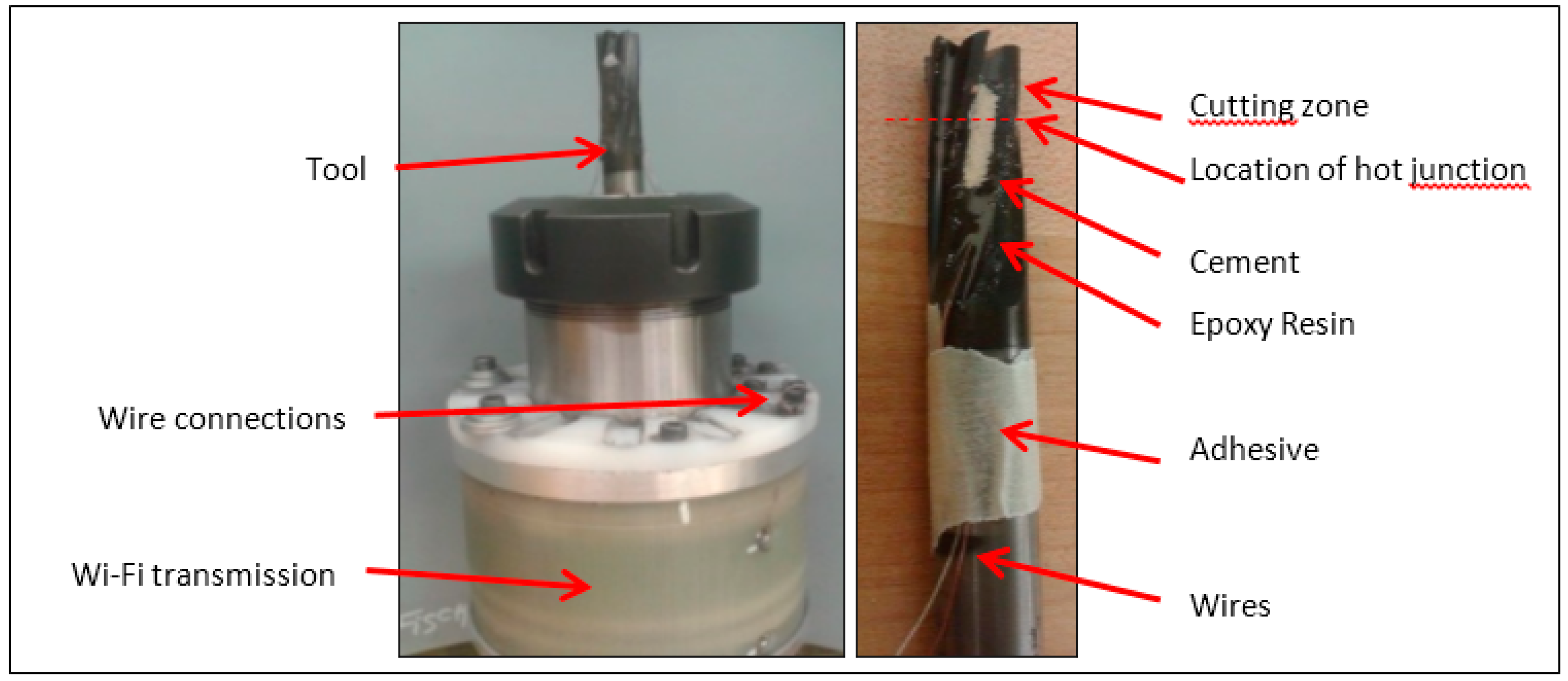 Tool

Wire connections

Wi-Fi transmission

Cutting zone

Location of hot junction

Cement

Epoxy Resin

Adhesive

Wires