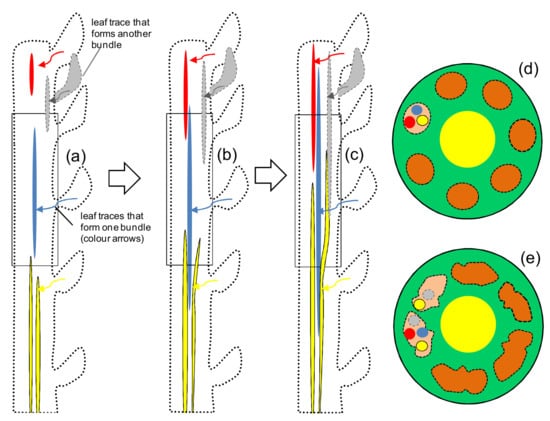 leaf trace that forms another bundle

(a)

leaf traces that form one bundle (colour arrows)

(b)

(c)

(d)

(e)