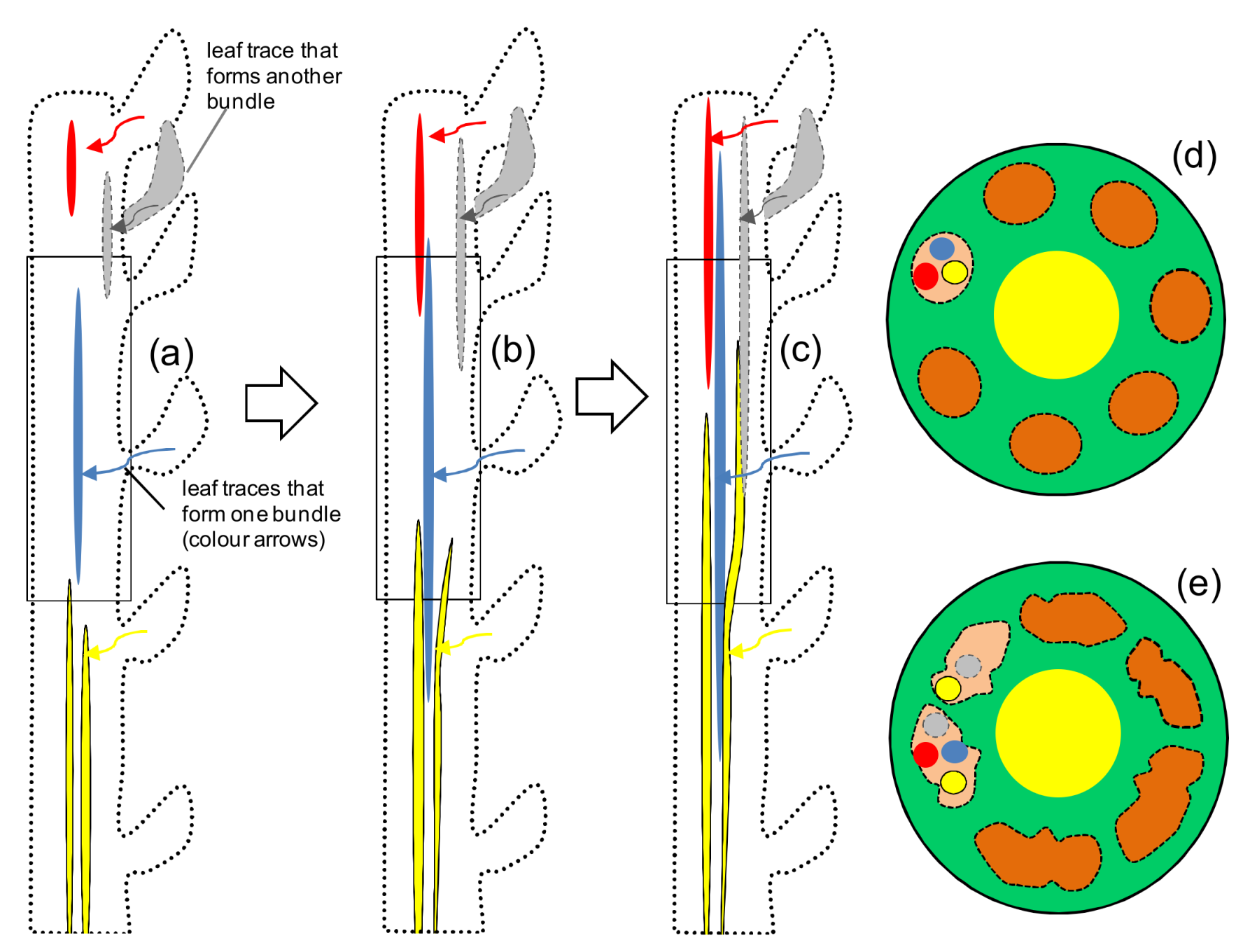 leaf trace that forms another bundle

(a)

leaf traces that form one bundle (colour arrows)

(b)

(c)

(d)

(e)