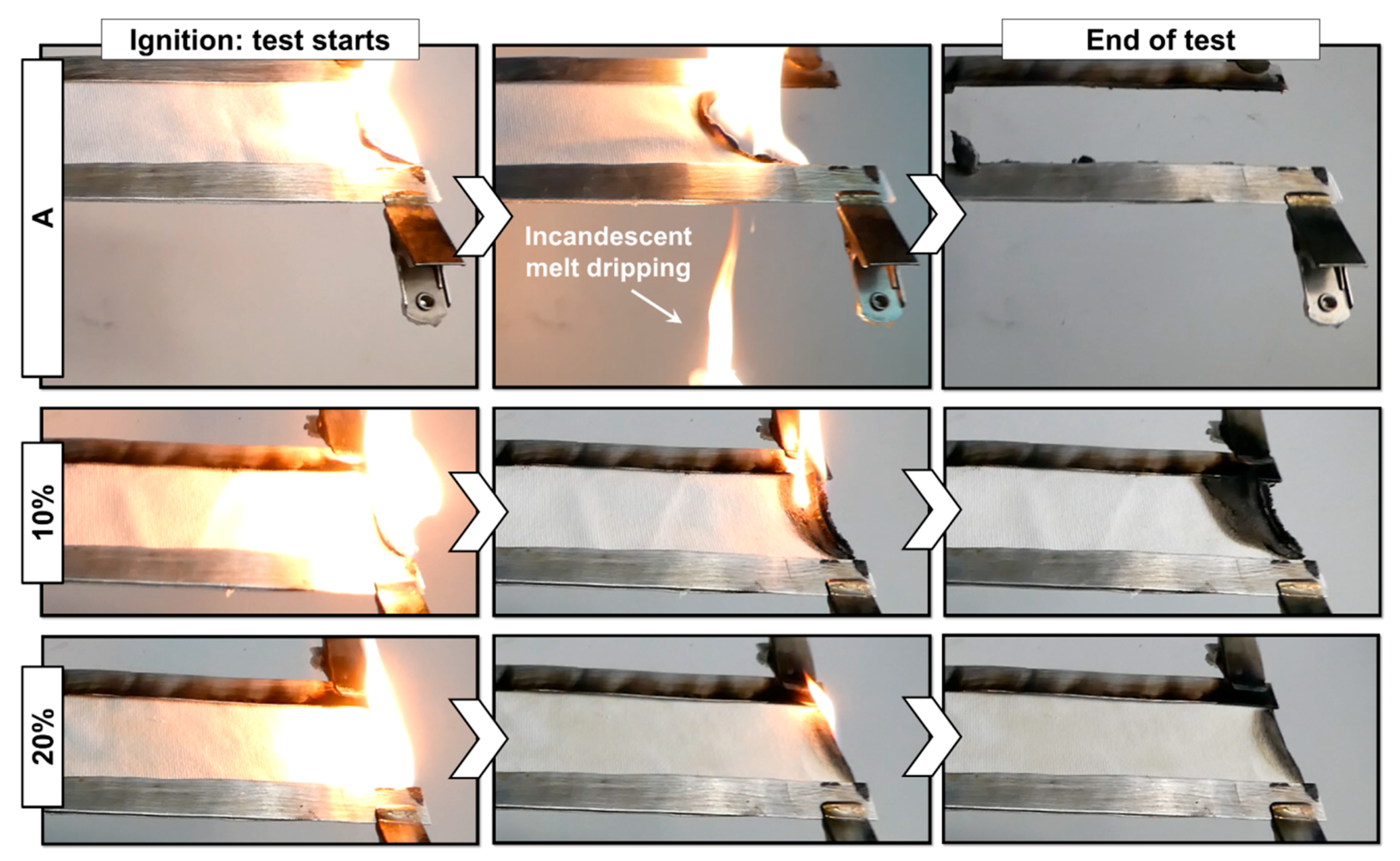 Ignition: test starts

End of test

A

Incandescent melt dripping

10%

20%