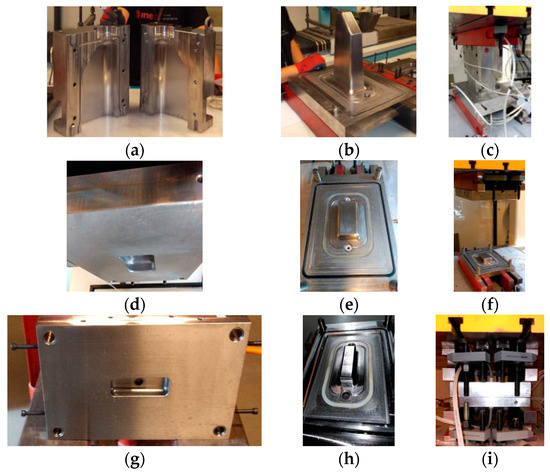 (a)

(b)

(c)

(d)

(e)

(f)

(g)

(h)

(i)