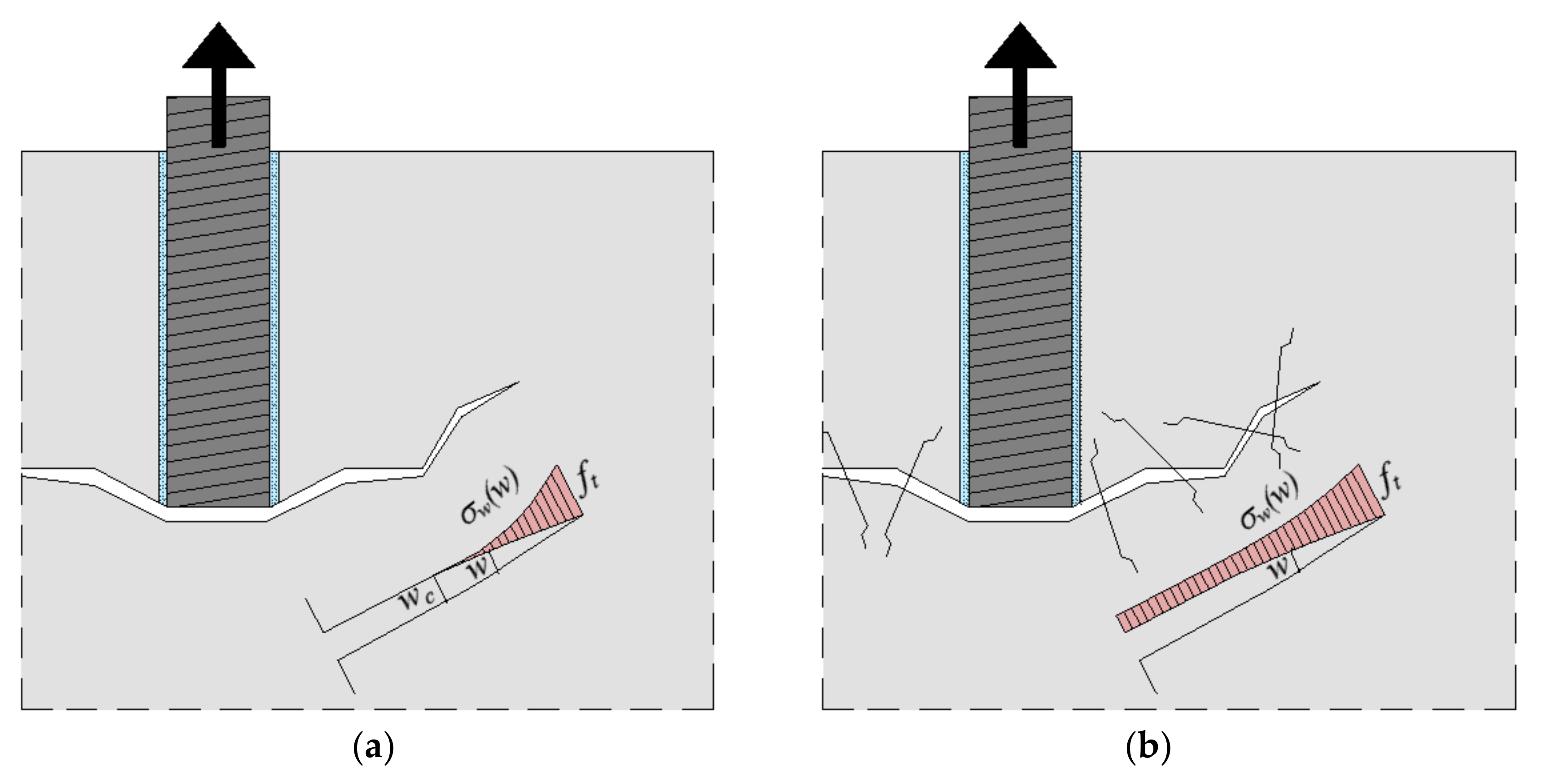 $\sigma_w(w)$
$f_t$
$w$
$w_c$
(a)

$\sigma_w(w)$
$f_t$
$w$
(b)