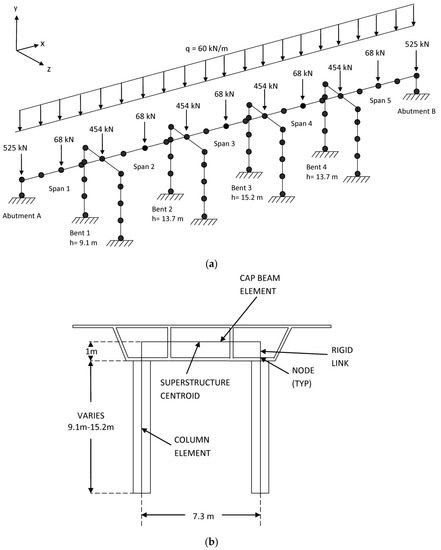 y
x
z

q = 60 kN/m

525 kN
68 kN
454 kN
68 kN
454 kN
68 kN
454 kN
68 kN
454 kN
68 kN
525 kN

Span 1
Span 2
Span 3
Span 4
Span 5

Abutment A
Abutment B

Bent 1
h= 9.1 m
Bent 2
h= 13.7 m
Bent 3
h= 15.2 m
Bent 4
h= 13.7 m

(a)

CAP BEAM ELEMENT
1m
RIGID LINK
NODE (TYP)
SUPERSTRUCTURE CENTROID
VARIES 9.1m-15.2m
COLUMN ELEMENT
7.3 m

(b)