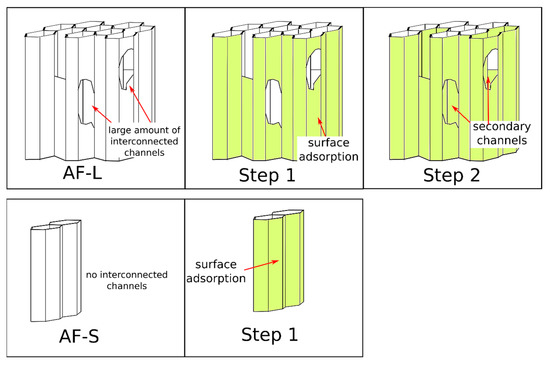 large amount of interconnected channels

AF-L

surface adsorption

Step 1

secondary channels

Step 2

no interconnected channels

AF-S

surface adsorption

Step 1