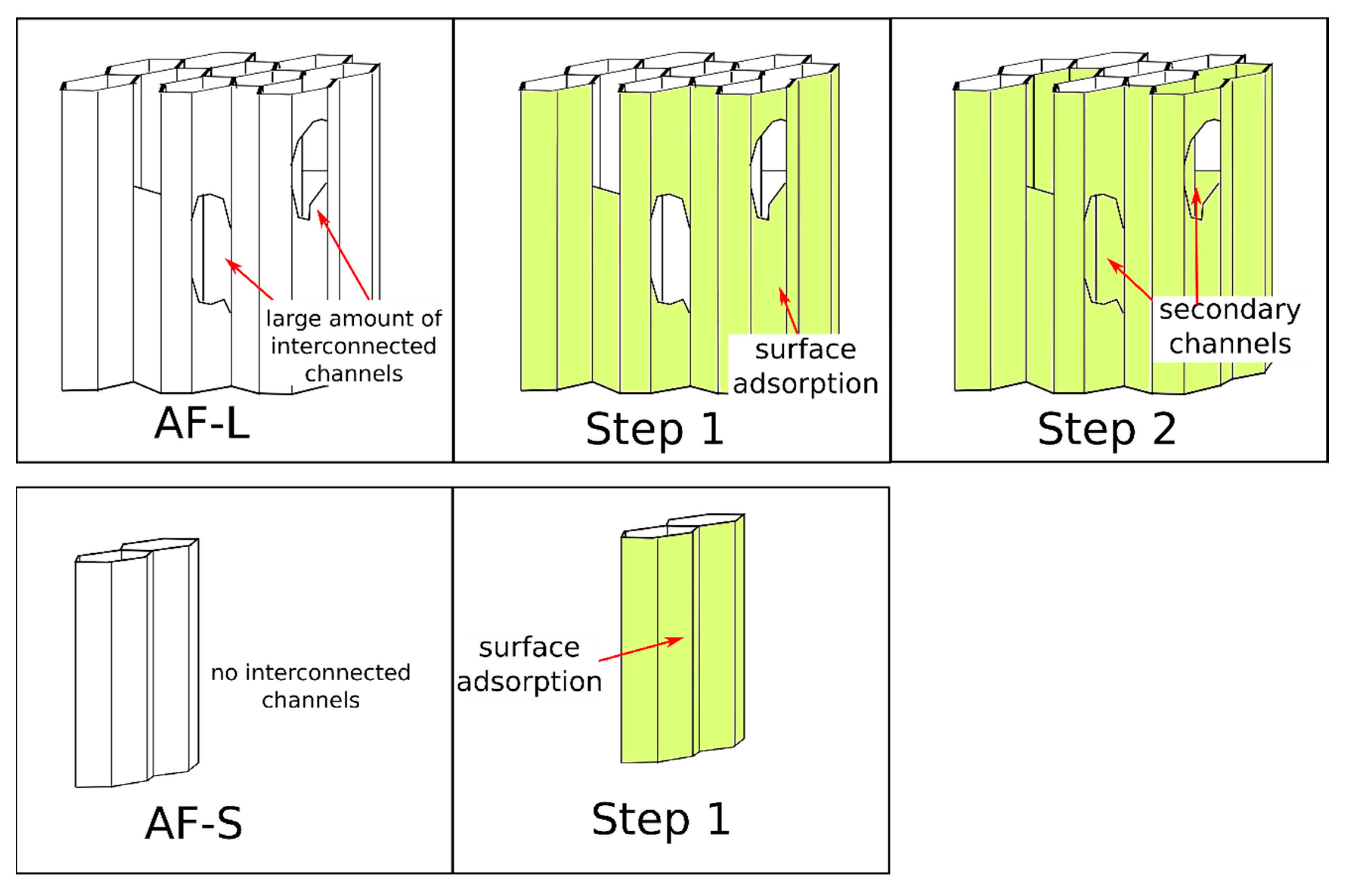 large amount of interconnected channels

AF-L

surface adsorption

Step 1

secondary channels

Step 2

no interconnected channels

AF-S

surface adsorption

Step 1