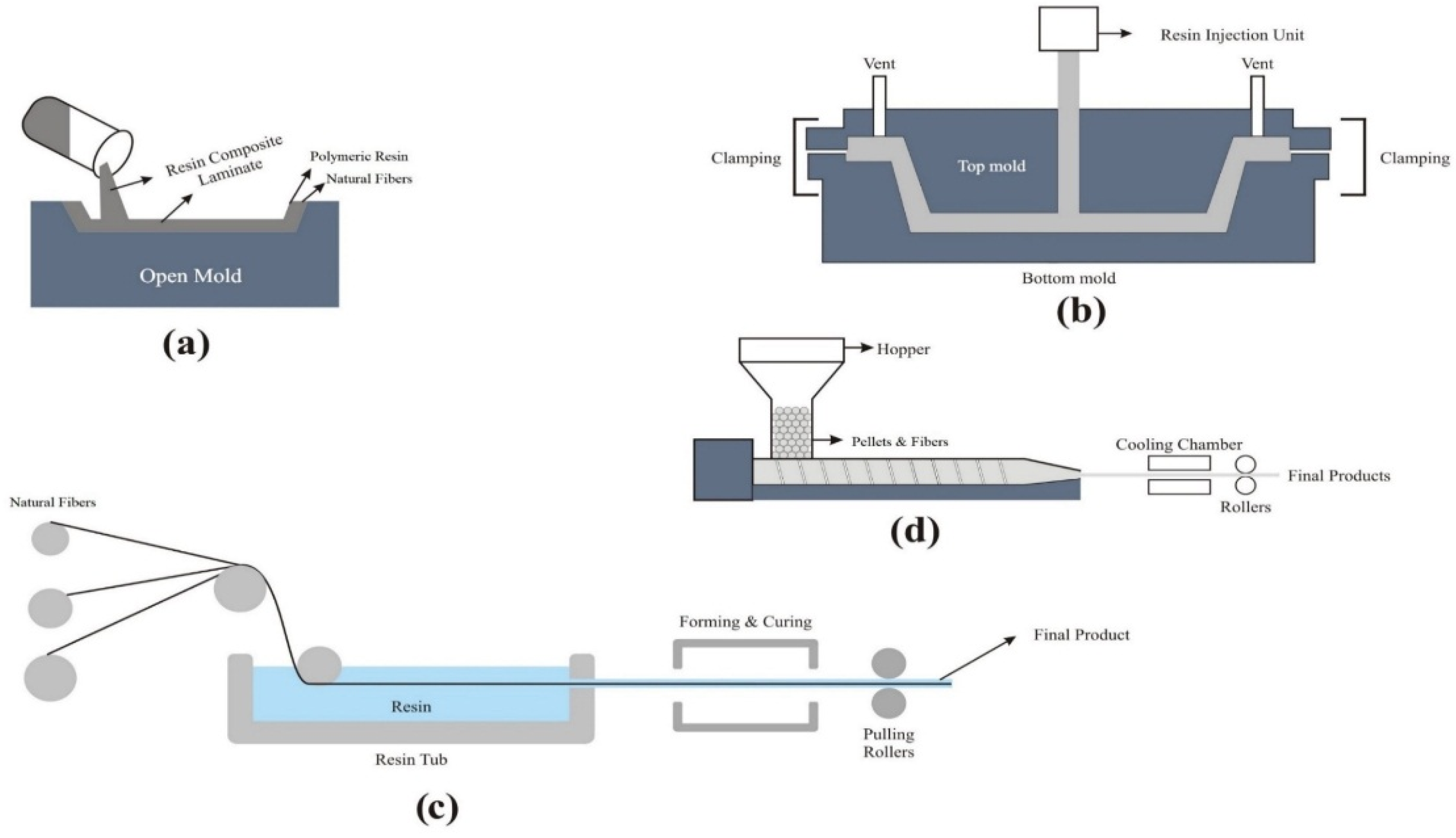 Resin Composite Laminate

Polymeric Resin

Natural Fibers

Open Mold

(a)

Resin Injection Unit

Vent

Vent

Clamping

Top mold

Clamping

Bottom mold

(b)

Hopper

Pellets & Fibers

Cooling Chamber

Final Products

Rollers

(d)

Natural Fibers

Forming & Curing

Final Product

Resin

Resin Tub

Pulling Rollers

(c)