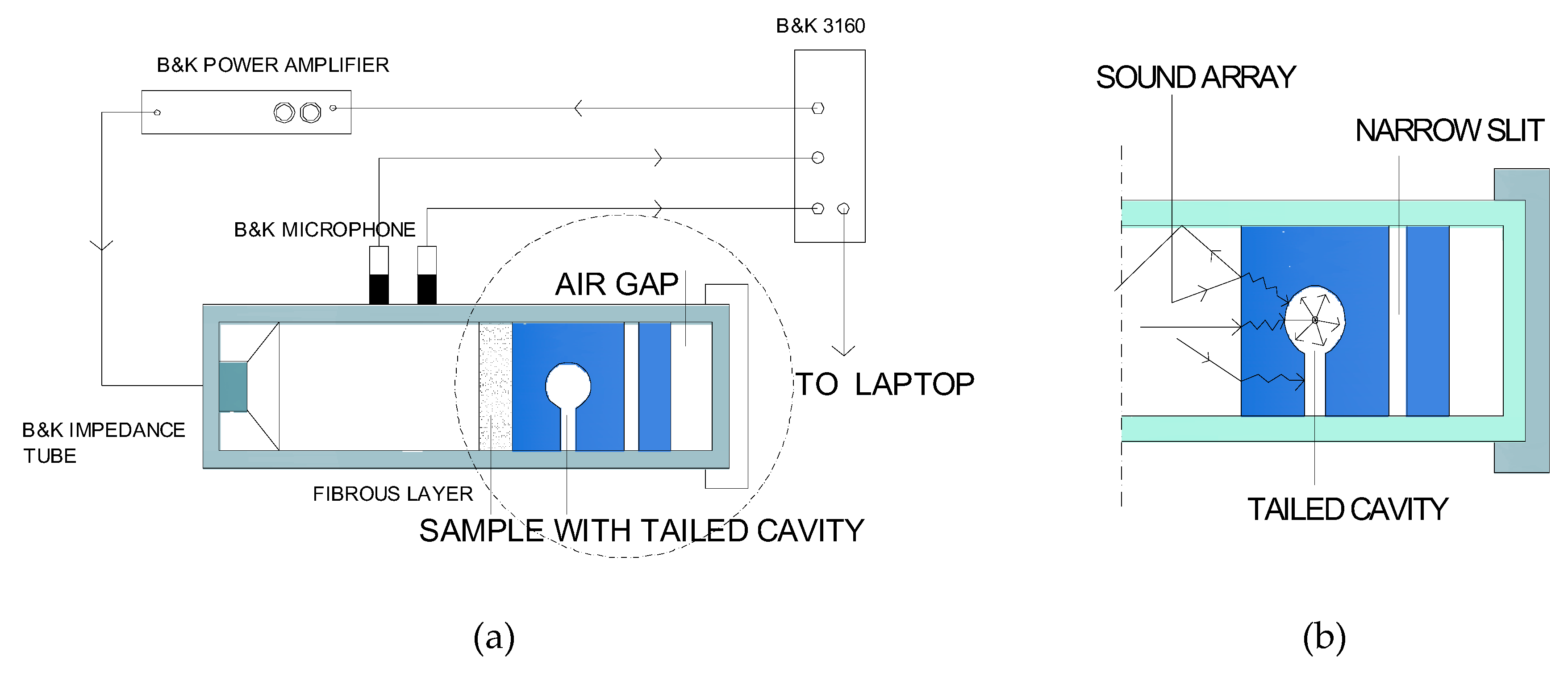 B&K 3160

B&K POWER AMPLIFIER

B&K MICROPHONE

AIR GAP

TO LAPTOP

B&K IMPEDANCE TUBE

FIBROUS LAYER

SAMPLE WITH TAILED CAVITY

(a)

SOUND ARRAY

NARROW SLIT

TAILED CAVITY

(b)