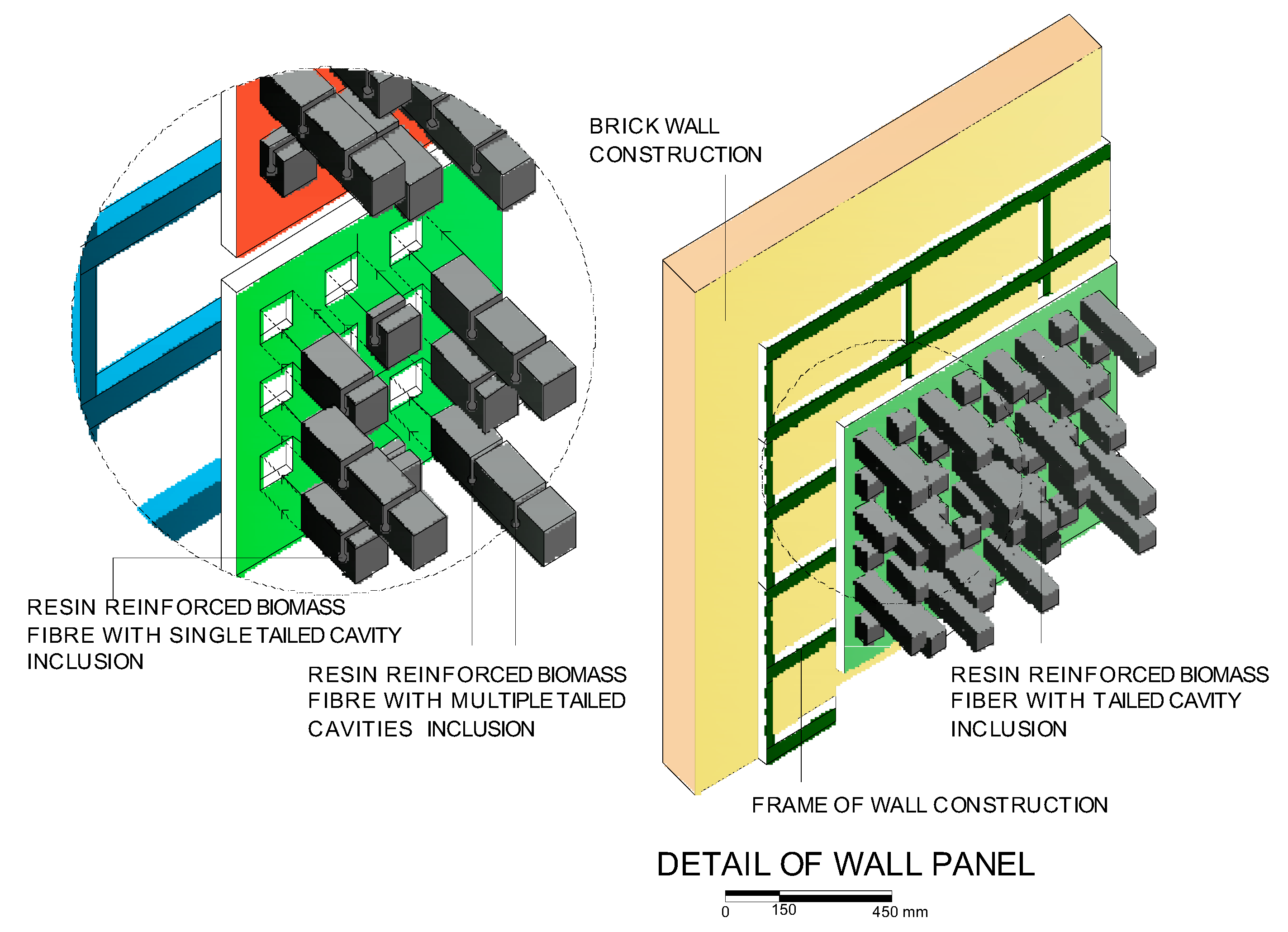 BRICK WALL CONSTRUCTION

RESIN REINFORCED BIOMASS FIBRE WITH SINGLE TAILED CAVITY INCLUSION

RESIN REINFORCED BIOMASS FIBRE WITH MULTIPLE TAILED CAVITIES INCLUSION

RESIN REINFORCED BIOMASS FIBER WITH TAILED CAVITY INCLUSION

FRAME OF WALL CONSTRUCTION

DETAIL OF WALL PANEL

0 150 450 mm