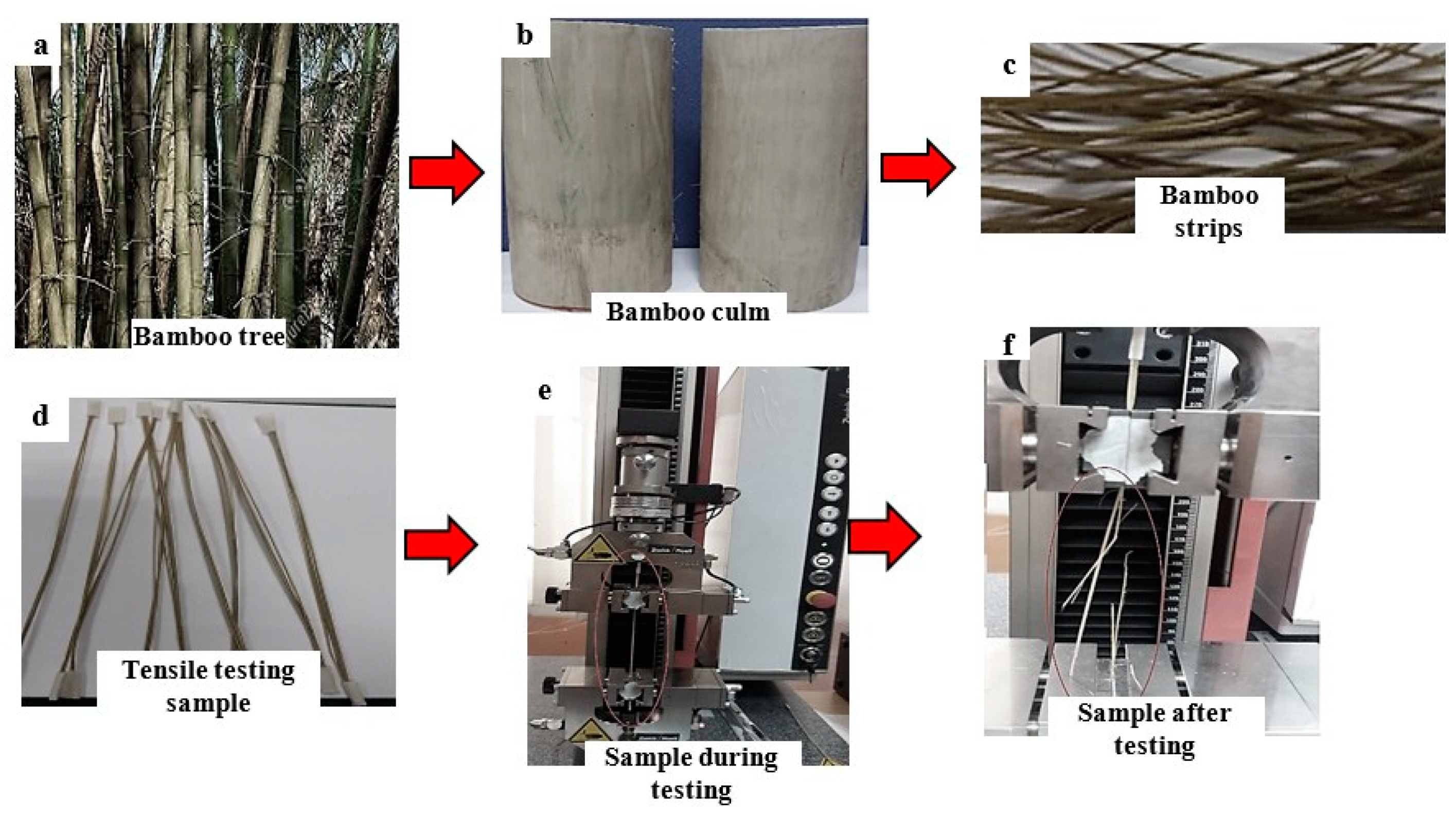 a

Bamboo tree

b

Bamboo culm

c

Bamboo strips

d

Tensile testing sample

e

Sample during testing

f

Sample after testing