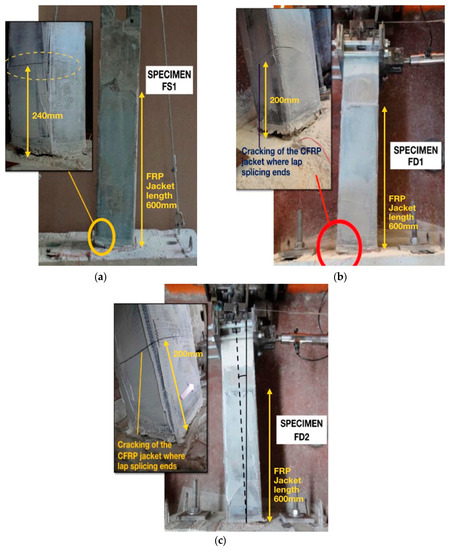 240mm

SPECIMEN FS1

FRP Jacket length 600mm

(a)

200mm

Cracking of the CFRP jacket where lap splicing ends

SPECIMEN FD1

FRP Jacket length 600mm

(b)

200mm

Cracking of the CFRP jacket where lap splicing ends

SPECIMEN FD2

FRP Jacket length 600mm

(c)