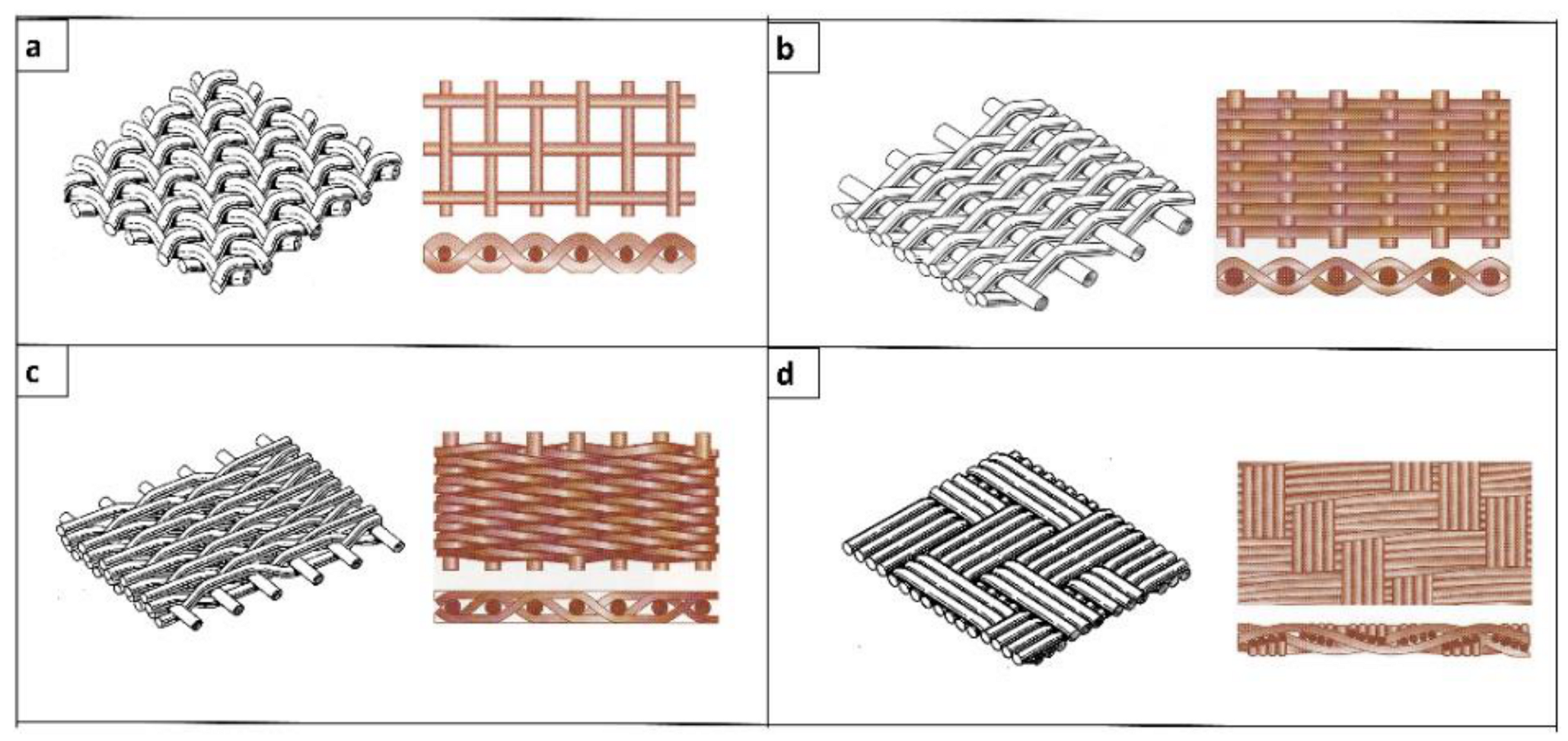 a

b

c

d